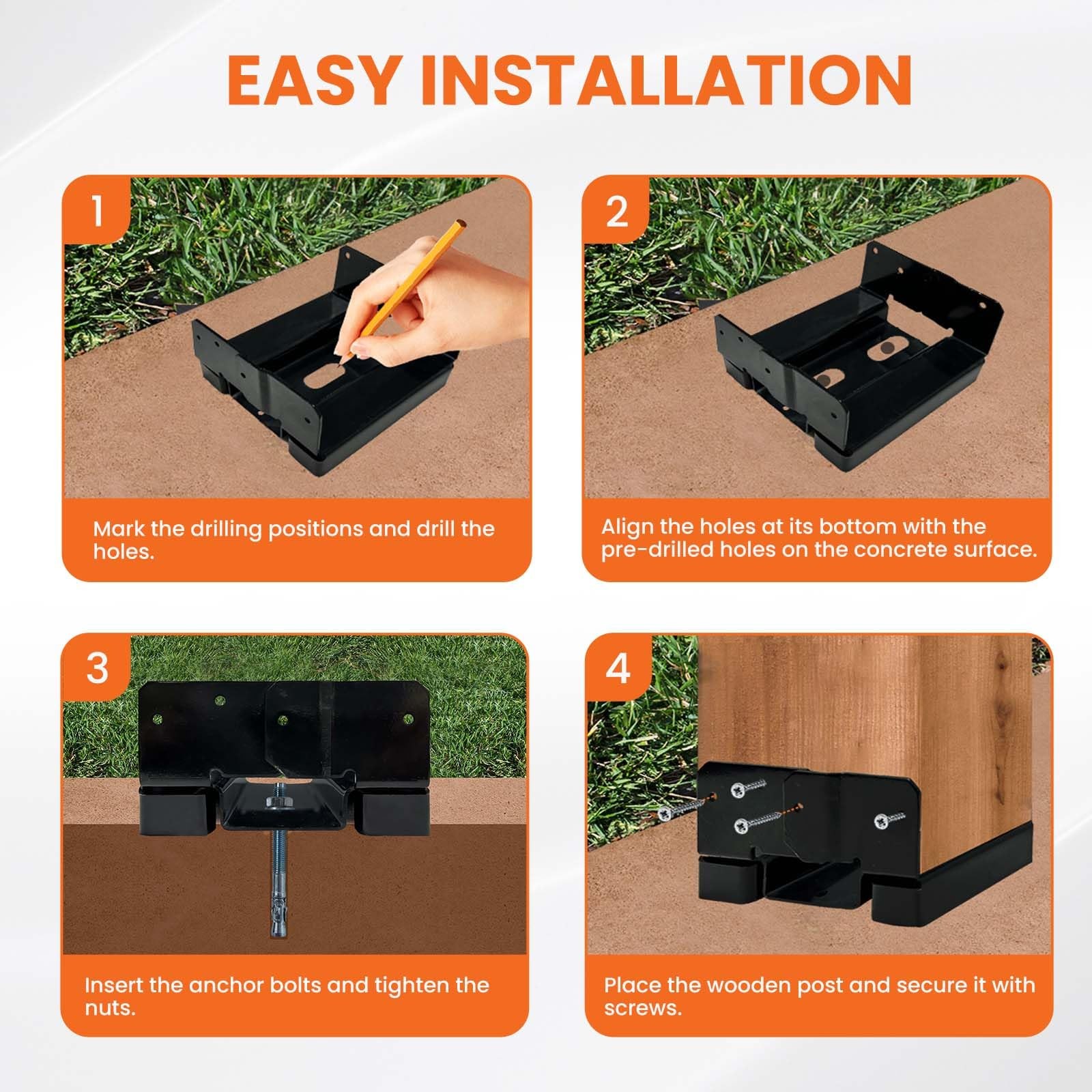 EASY INSTALLATION

1

Mark the drilling positions and drill the holes.

2

Align the holes at its bottom with the pre-drilled holes on the concrete surface.

3

Insert the anchor bolts and tighten the nuts.

4

Place the wooden post and secure it with screws.