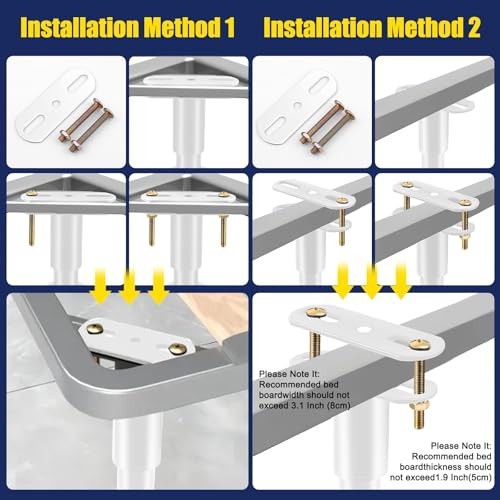 Installation Method 1

Installation Method 2

Please Note It: Recommended bed boardwidth should not exceed 3.1 Inch (8cm)

Please Note It: Recommended bed boardthickness should not exceed1.9 Inch(5cm)