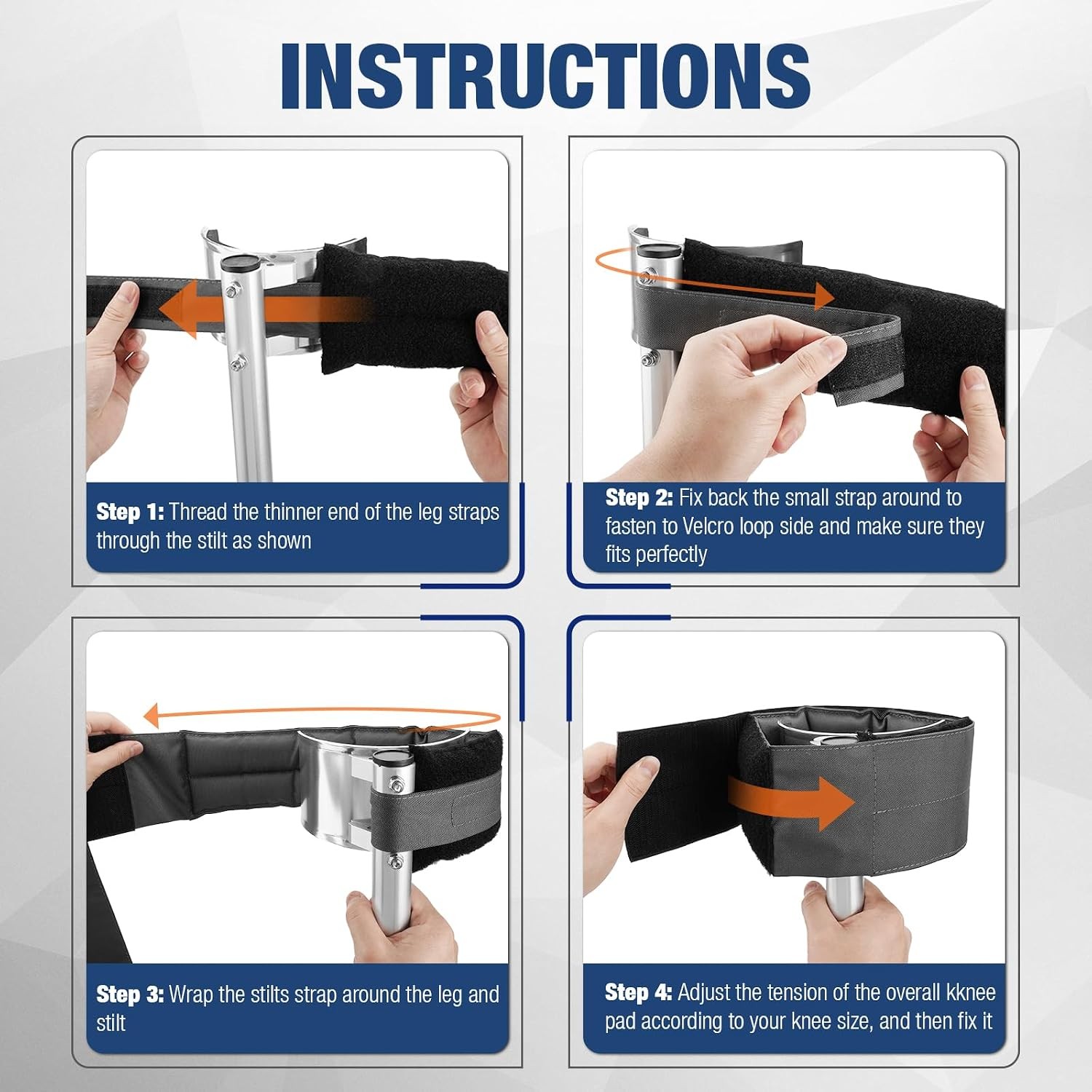 INSTRUCTIONS

Step 1: Thread the thinner end of the leg straps through the stilt as shown

Step 2: Fix back the small strap around to fasten to Velcro loop side and make sure they fits perfectly

Step 3: Wrap the stilts strap around the leg and stilt

Step 4: Adjust the tension of the overall kknee pad according to your knee size, and then fix it