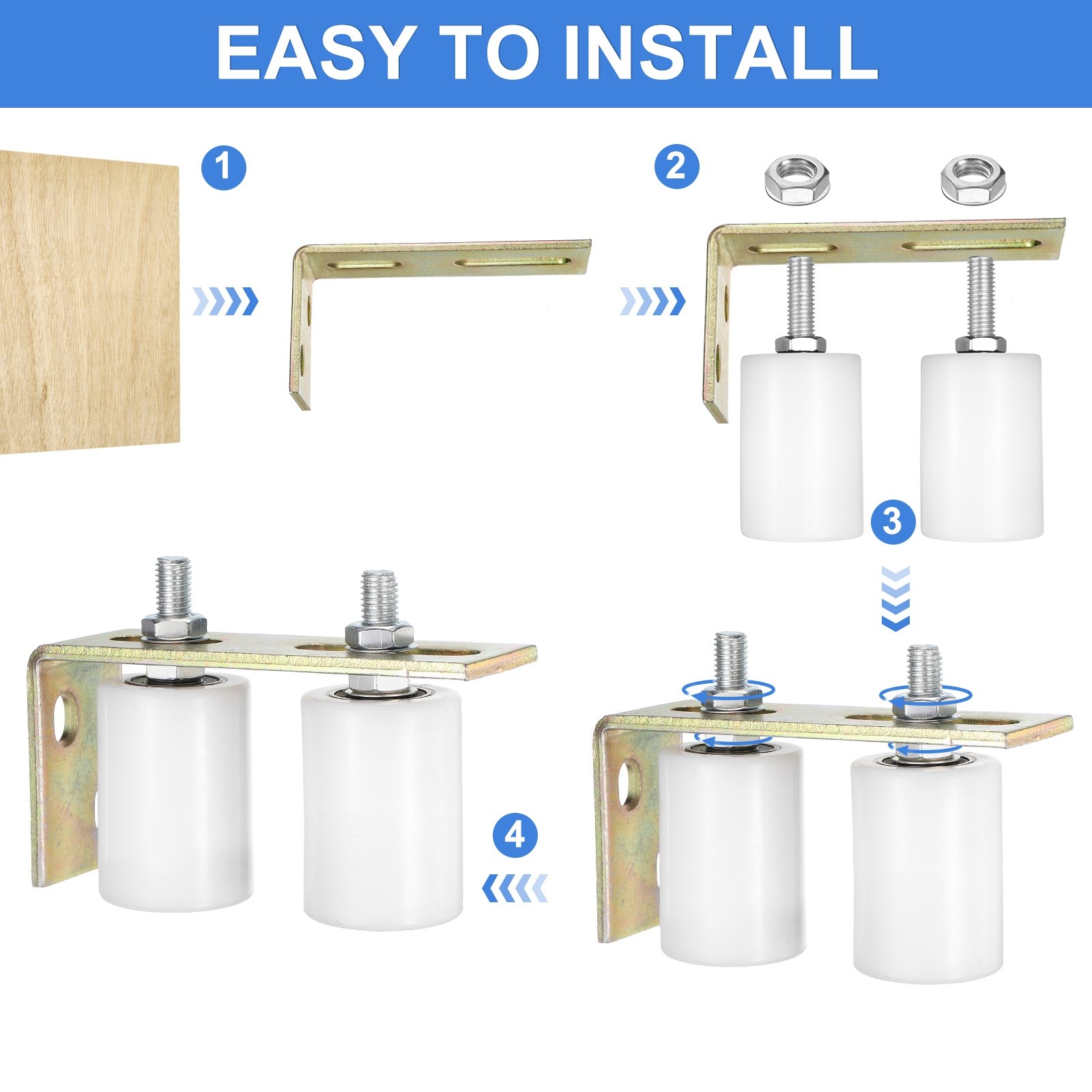 EASY TO INSTALL

1

2

3

4