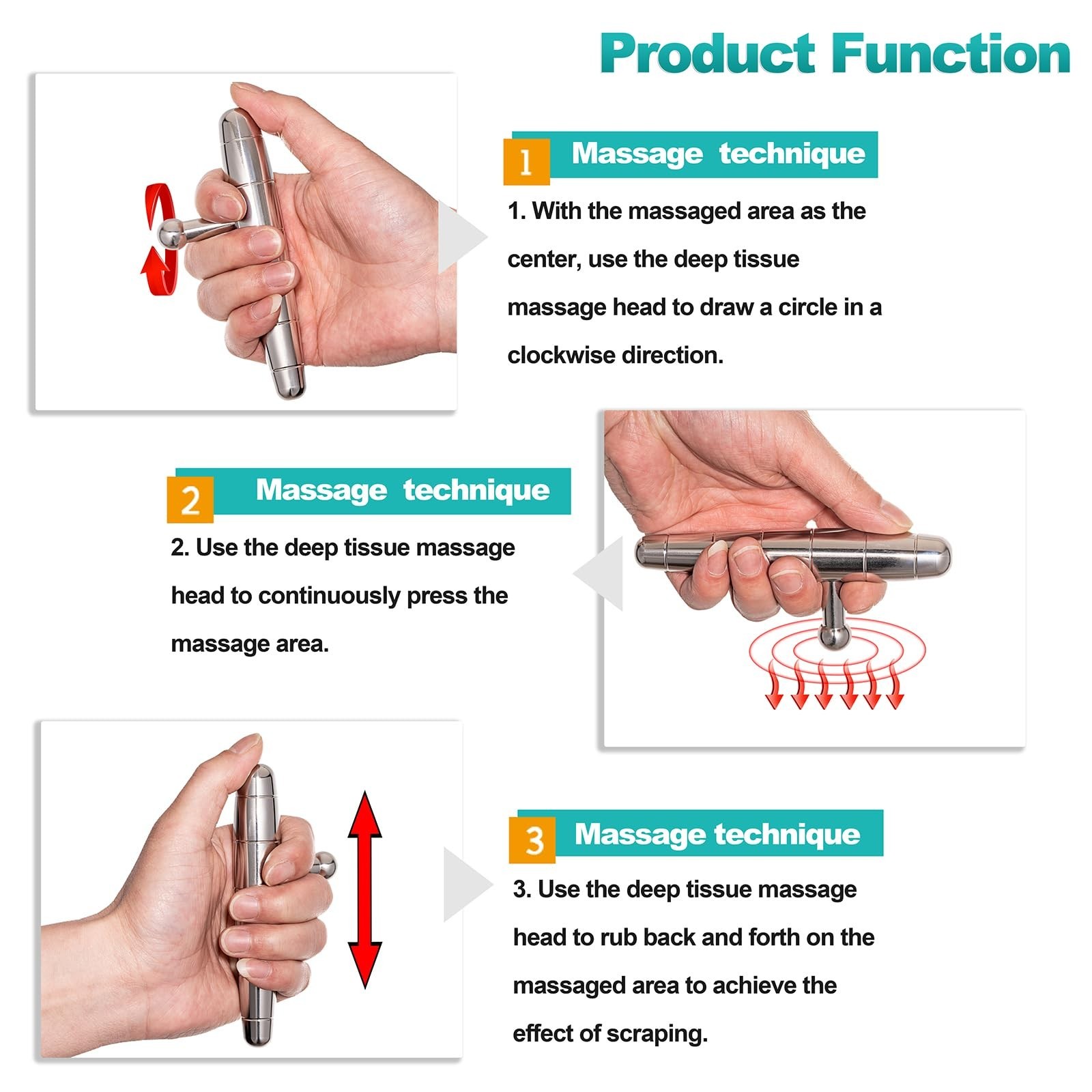 Product Function

1 Massage technique

1. With the massaged area as the center, use the deep tissue massage head to draw a circle in a clockwise direction.

2 Massage technique

2. Use the deep tissue massage head to continuously press the massage area.

3 Massage technique

3. Use the deep tissue massage head to rub back and forth on the massaged area to achieve the effect of scraping.