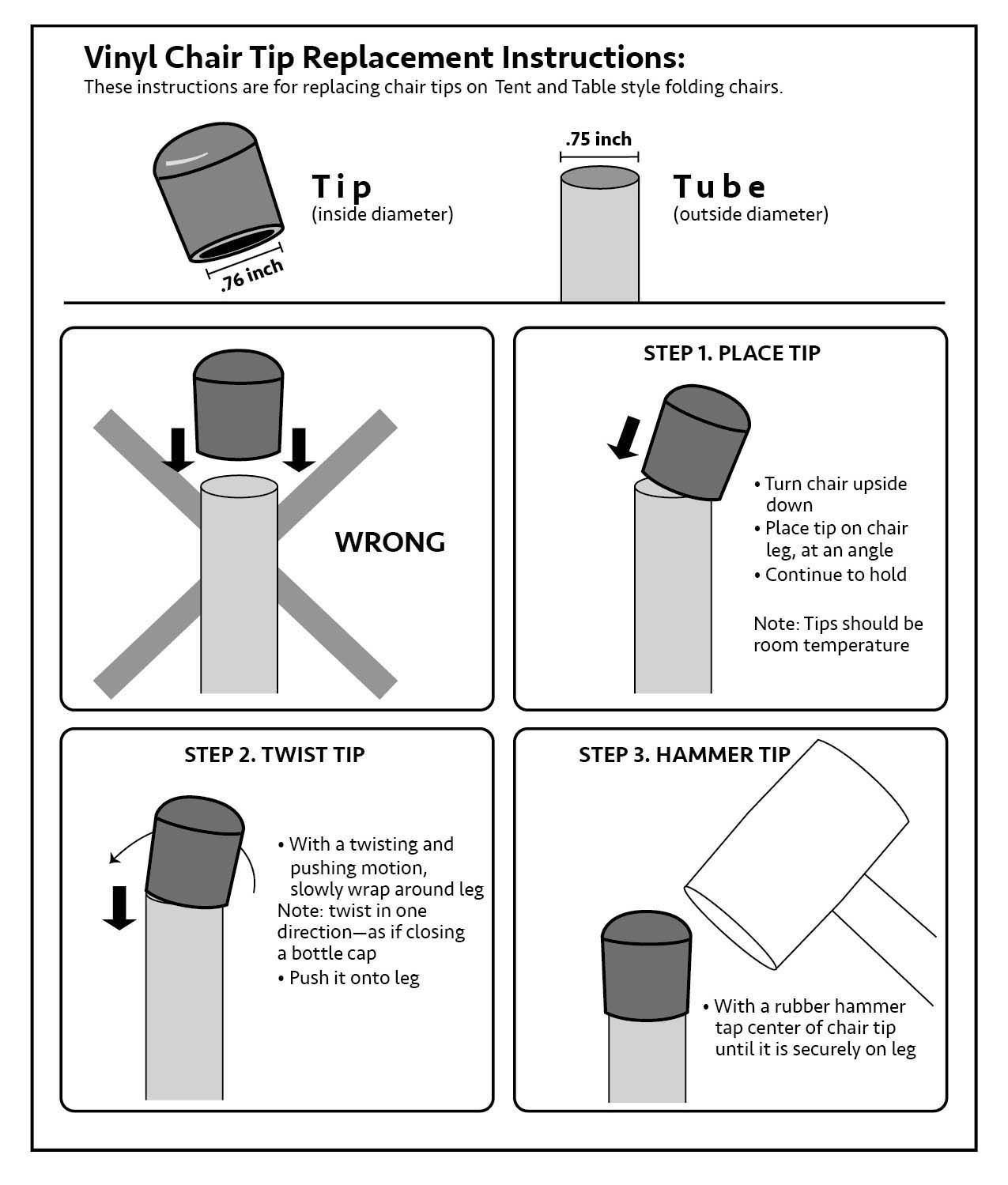 Vinyl Chair Tip Replacement Instructions:
These instructions are for replacing chair tips on Tent and Table style folding chairs.

Tip
(inside diameter)
.76 inch

.75 inch
Tube
(outside diameter)

WRONG

STEP 1. PLACE TIP

• Turn chair upside down
• Place tip on chair leg, at an angle
• Continue to hold

Note: Tips should be room temperature

STEP 2. TWIST TIP

• With a twisting and pushing motion, slowly wrap around leg
Note: twist in one direction—as if closing a bottle cap
• Push it onto leg

STEP 3. HAMMER TIP

• With a rubber hammer tap center of chair tip until it is securely on leg