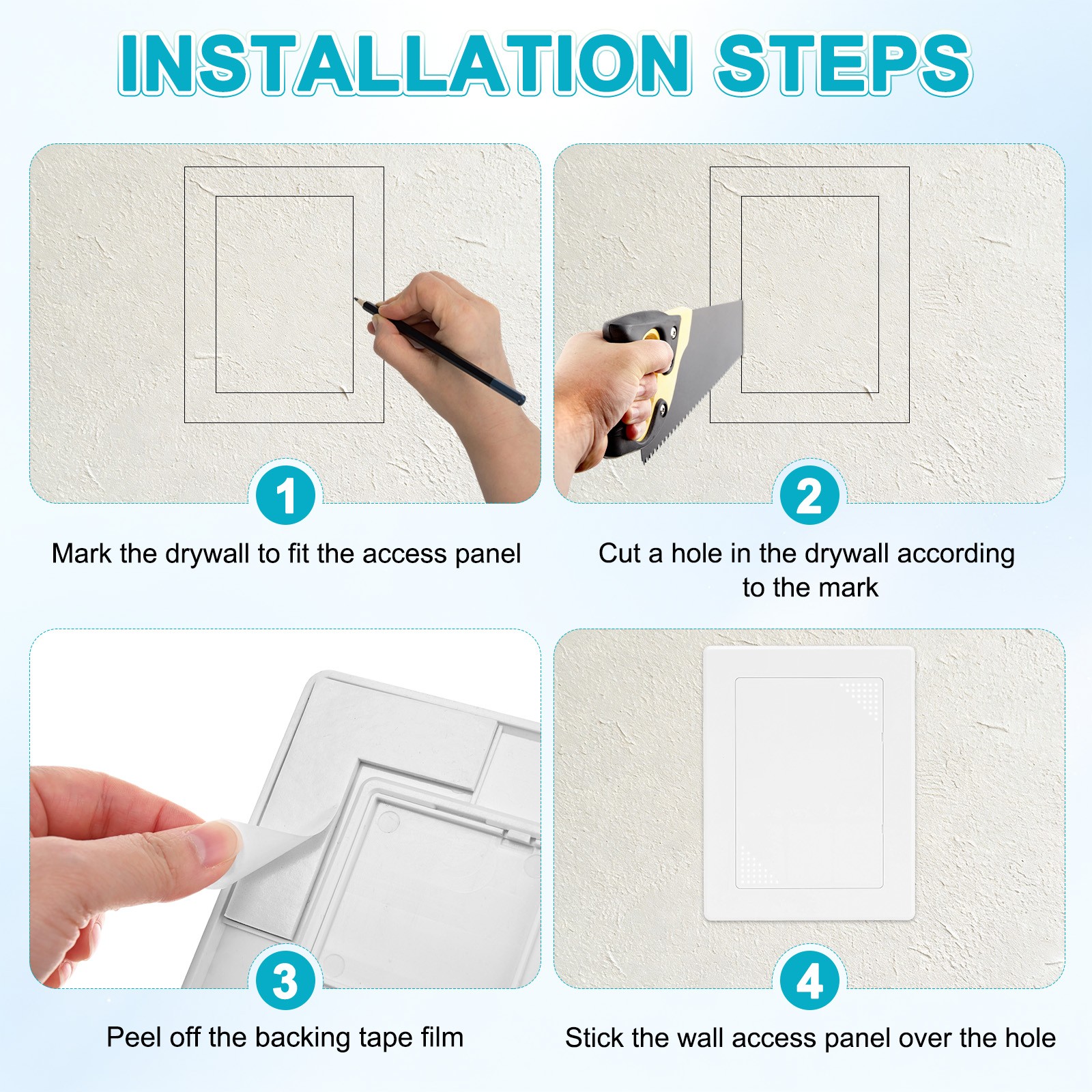 INSTALLATION STEPS

1

Mark the drywall to fit the access panel

2

Cut a hole in the drywall according to the mark

3

Peel off the backing tape film

4

Stick the wall access panel over the hole