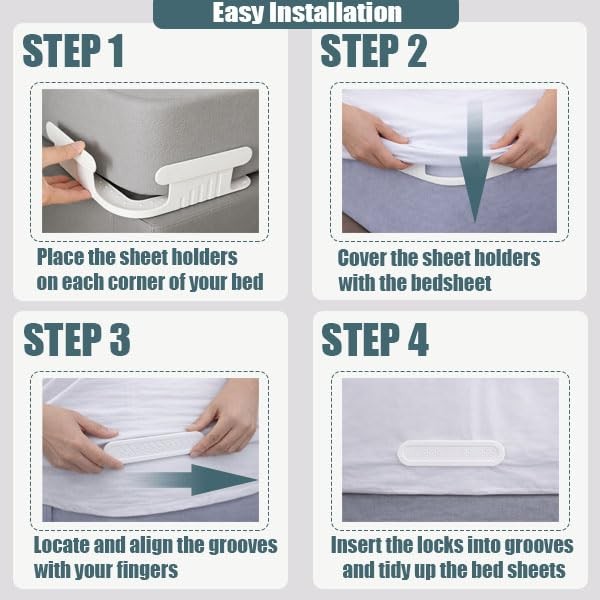 Easy Installation

STEP 1

Place the sheet holders on each corner of your bed

STEP 2

Cover the sheet holders with the bedsheet

STEP 3

Locate and align the grooves with your fingers

STEP 4

Insert the locks into grooves and tidy up the bed sheets