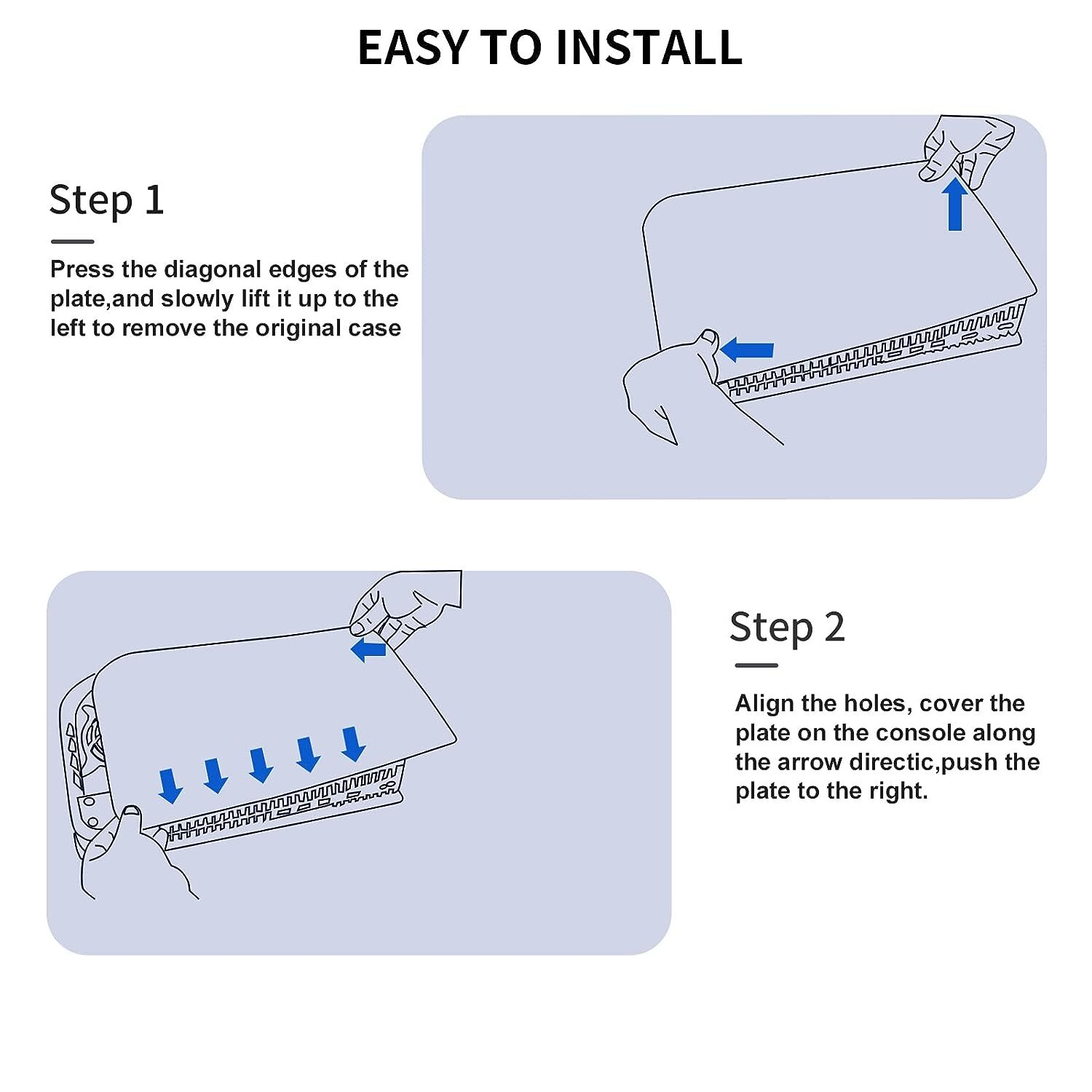 EASY TO INSTALL

Step 1

Press the diagonal edges of the plate,and slowly lift it up to the left to remove the original case

Step 2

Align the holes, cover the plate on the console along the arrow directic,push the plate to the right.