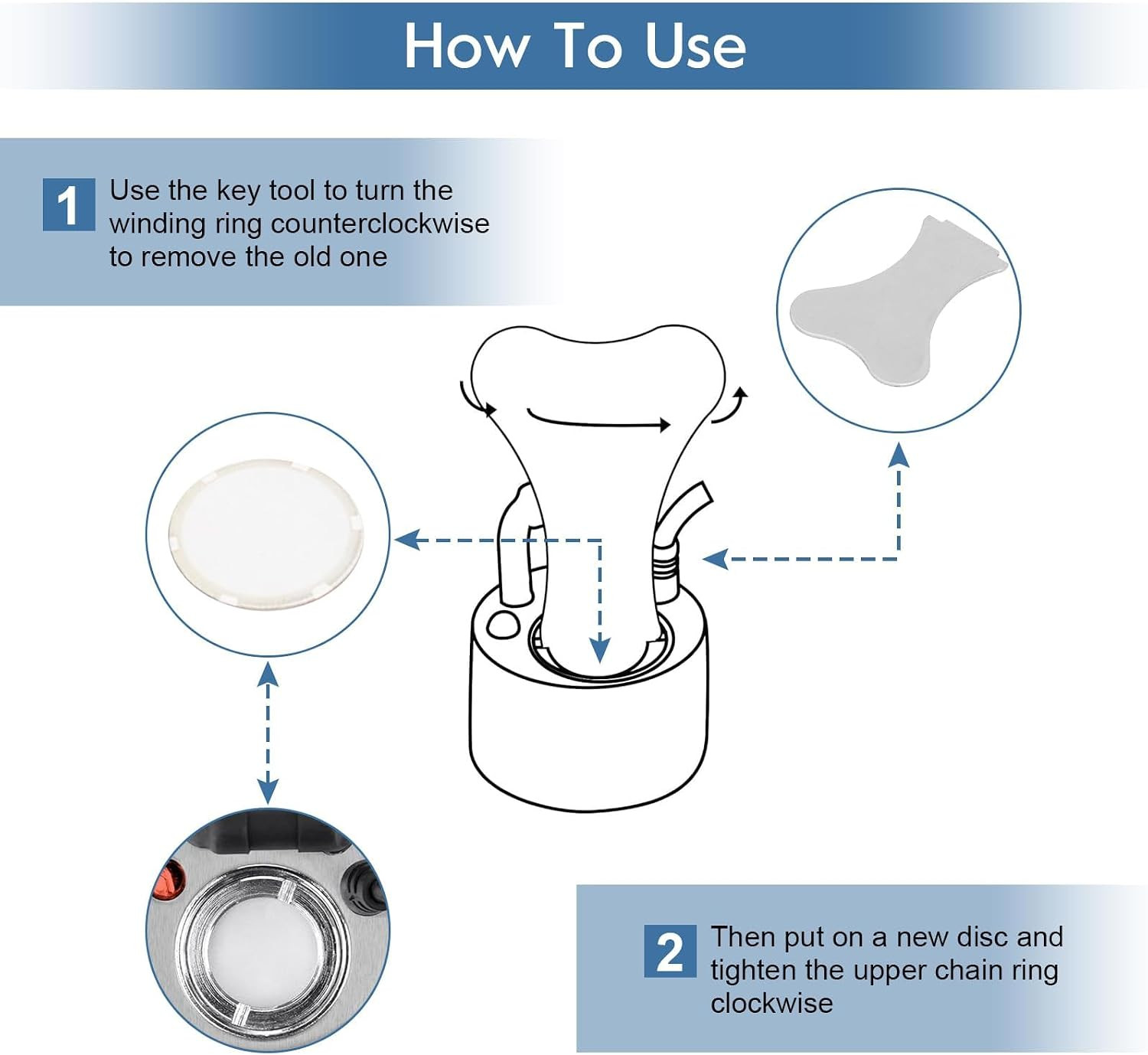 How To Use

1 Use the key tool to turn the winding ring counterclockwise to remove the old one

2 Then put on a new disc and tighten the upper chain ring clockwise