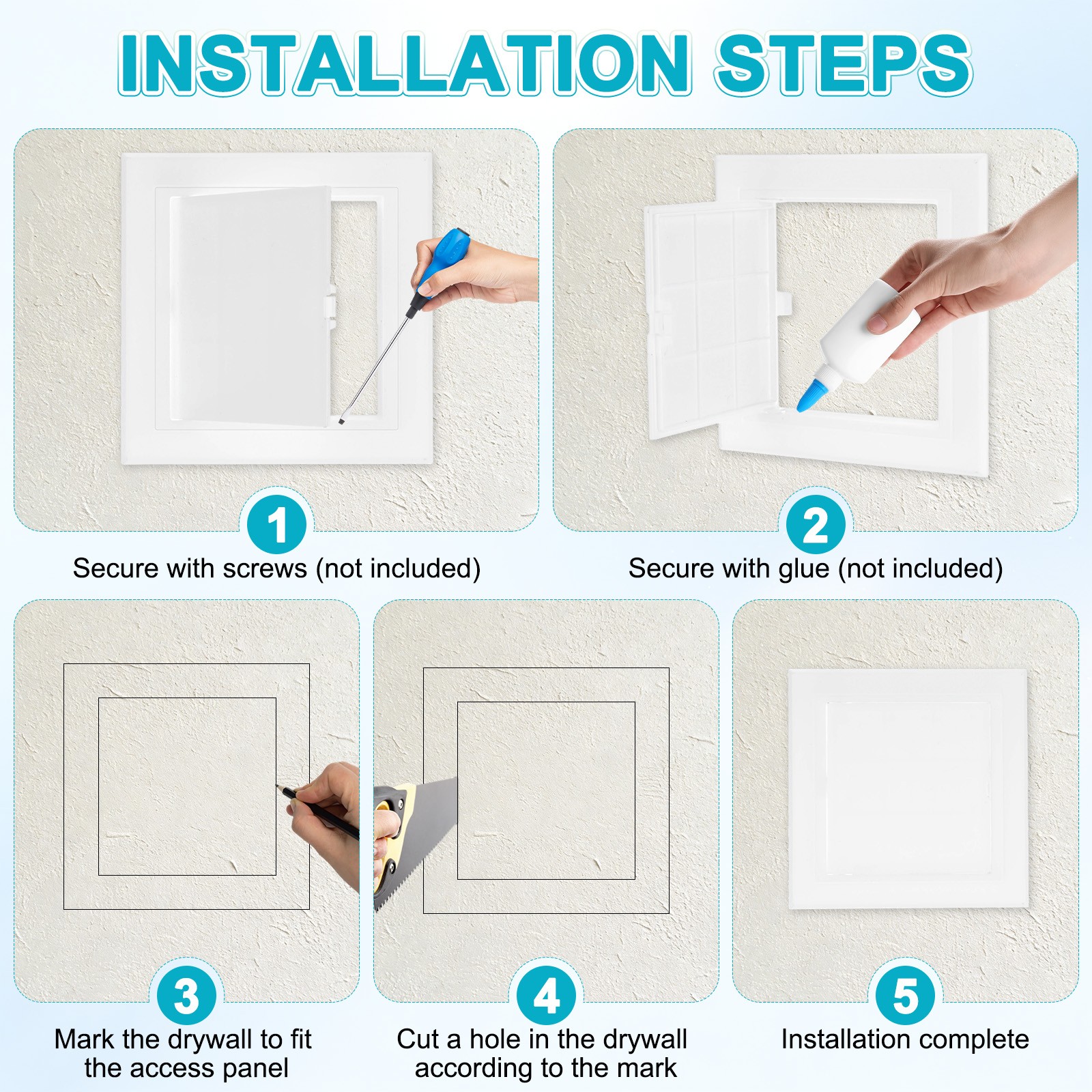 INSTALLATION STEPS

1
Secure with screws (not included)

2
Secure with glue (not included)

3
Mark the drywall to fit the access panel

4
Cut a hole in the drywall according to the mark

5
Installation complete