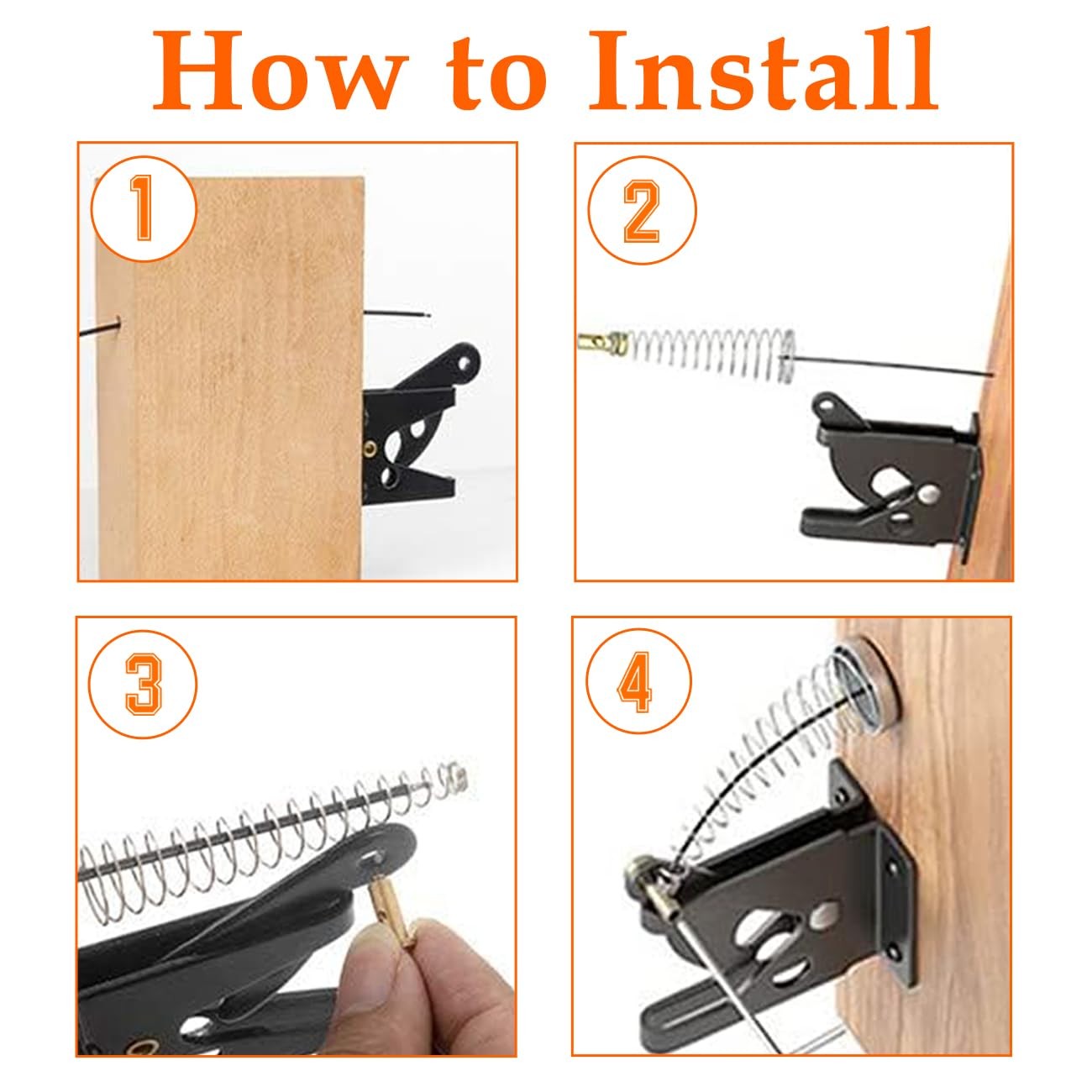 How to Install

1

2

3

4