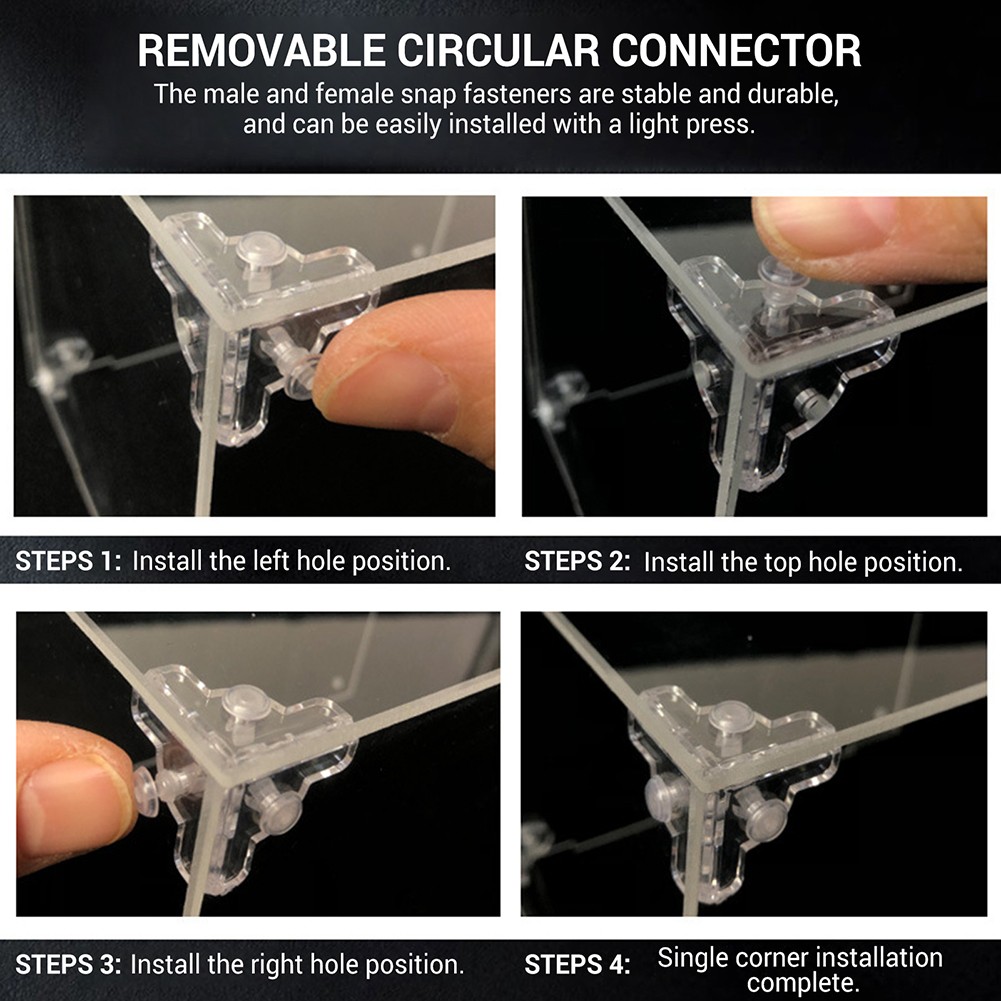 REMOVABLE CIRCULAR CONNECTOR

The male and female snap fasteners are stable and durable, and can be easily installed with a light press.

STEPS 1: Install the left hole position.

STEPS 2: Install the top hole position.

STEPS 3: Install the right hole position.

STEPS 4: Single corner installation complete.