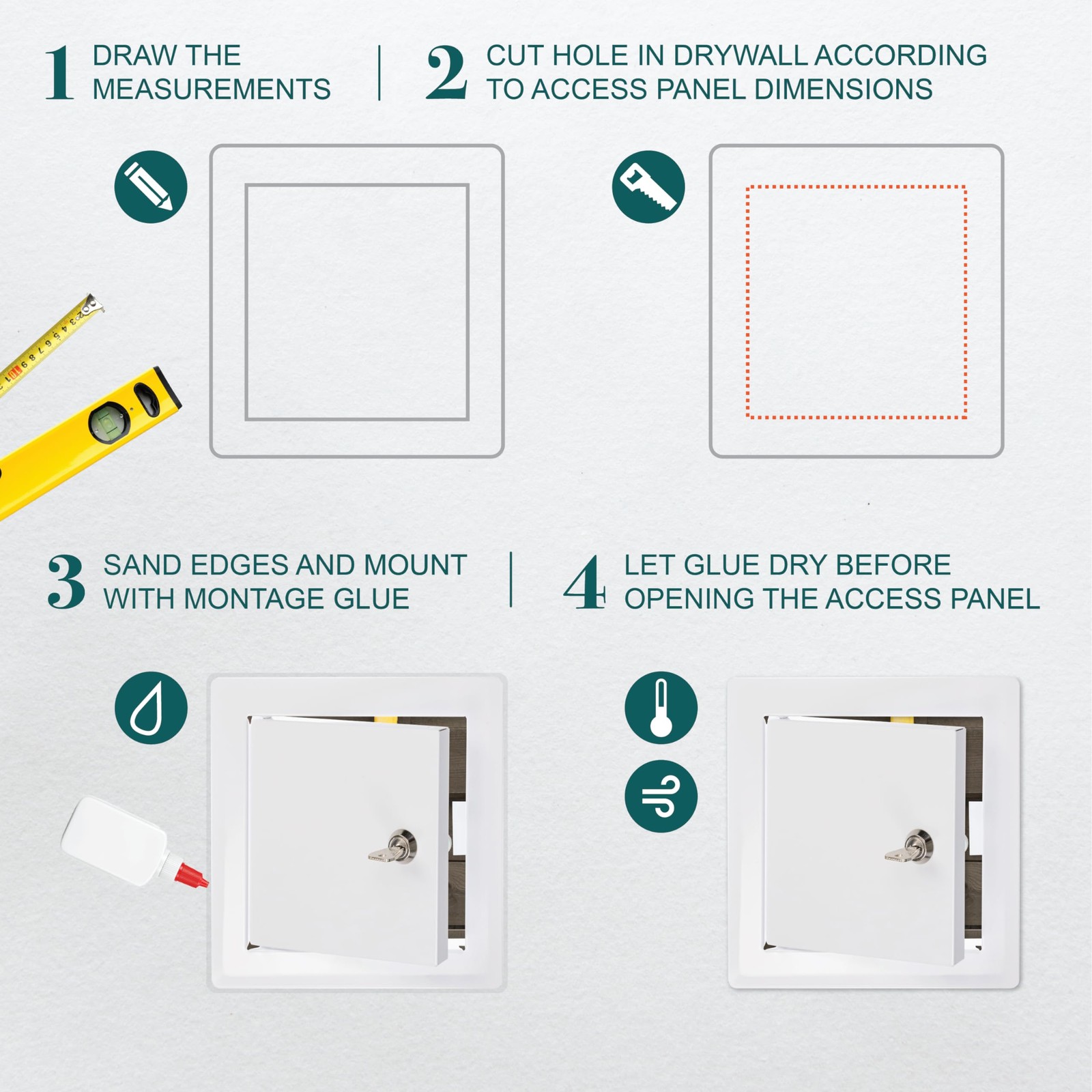 1 DRAW THE MEASUREMENTS

2 CUT HOLE IN DRYWALL ACCORDING TO ACCESS PANEL DIMENSIONS

3 SAND EDGES AND MOUNT WITH MONTAGE GLUE

4 LET GLUE DRY BEFORE OPENING THE ACCESS PANEL