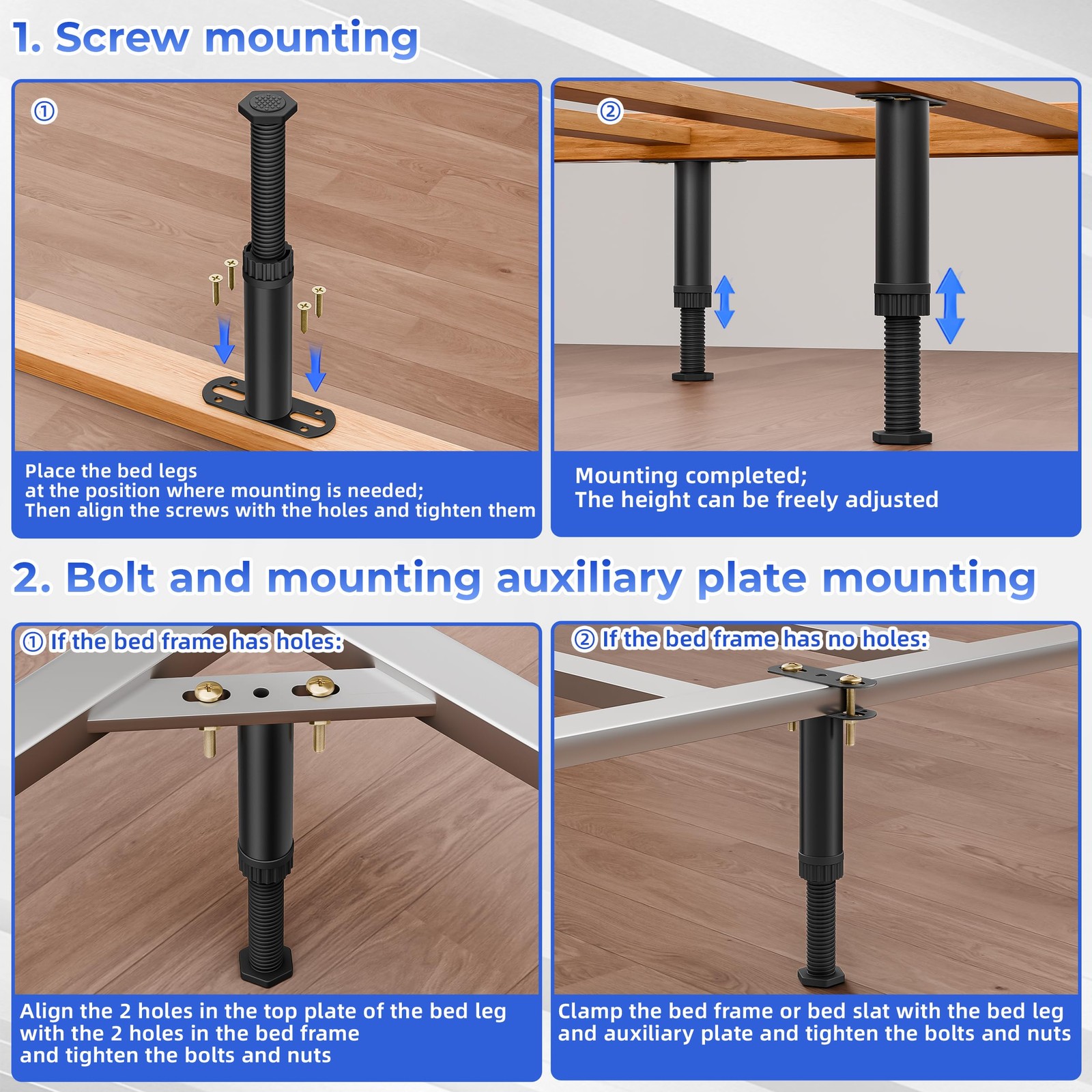 1. Screw mounting

①

Place the bed legs
at the position where mounting is needed;
Then align the screws with the holes and tighten them

②

Mounting completed;
The height can be freely adjusted

2. Bolt and mounting auxiliary plate mounting

① If the bed frame has holes:

Align the 2 holes in the top plate of the bed leg
with the 2 holes in the bed frame
and tighten the bolts and nuts

② If the bed frame has no holes:

Clamp the bed frame or bed slat with the bed leg
and auxiliary plate and tighten the bolts and nuts