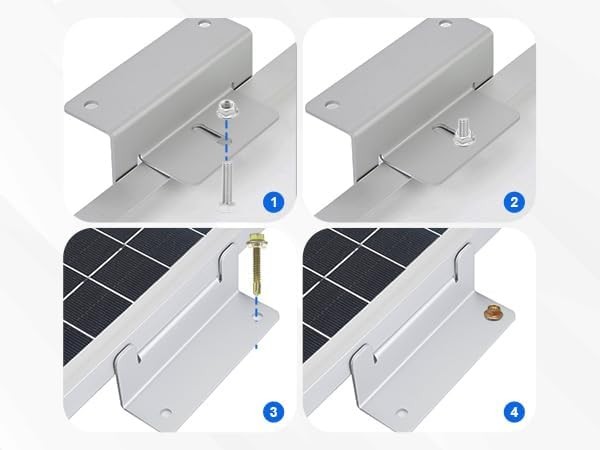 1

2

3

4