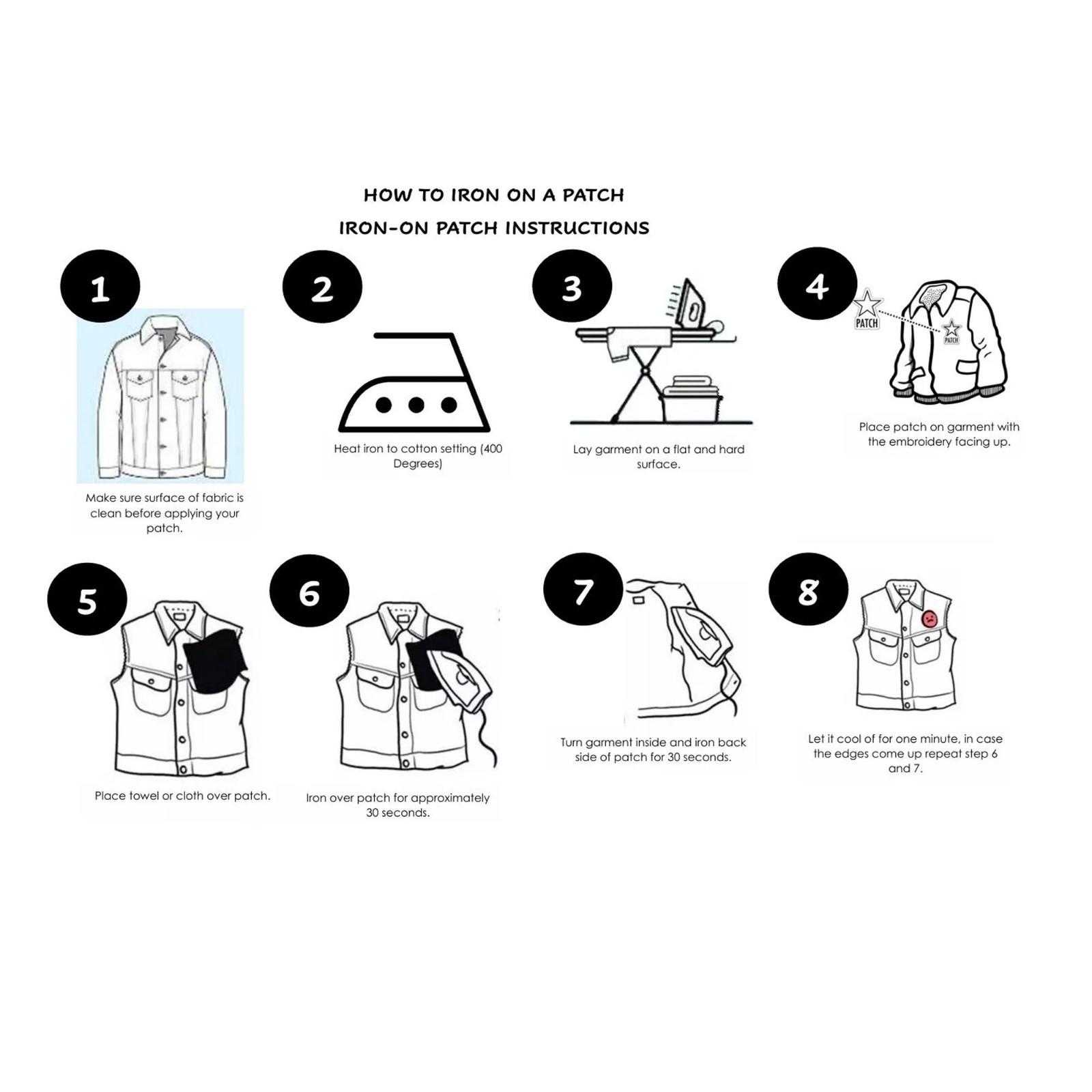 HOW TO IRON ON A PATCH
IRON-ON PATCH INSTRUCTIONS

1

Make sure surface of fabric is clean before applying your patch.

2

Heat iron to cotton setting (400 Degrees)

3

Lay garment on a flat and hard surface.

4

PATCH

PATCH

Place patch on garment with the embroidery facing up.

5

Place towel or cloth over patch.

6

Iron over patch for approximately 30 seconds.

7

Turn garment inside and iron back side of patch for 30 seconds.

8

Let it cool of for one minute, in case the edges come up repeat step 6 and 7.