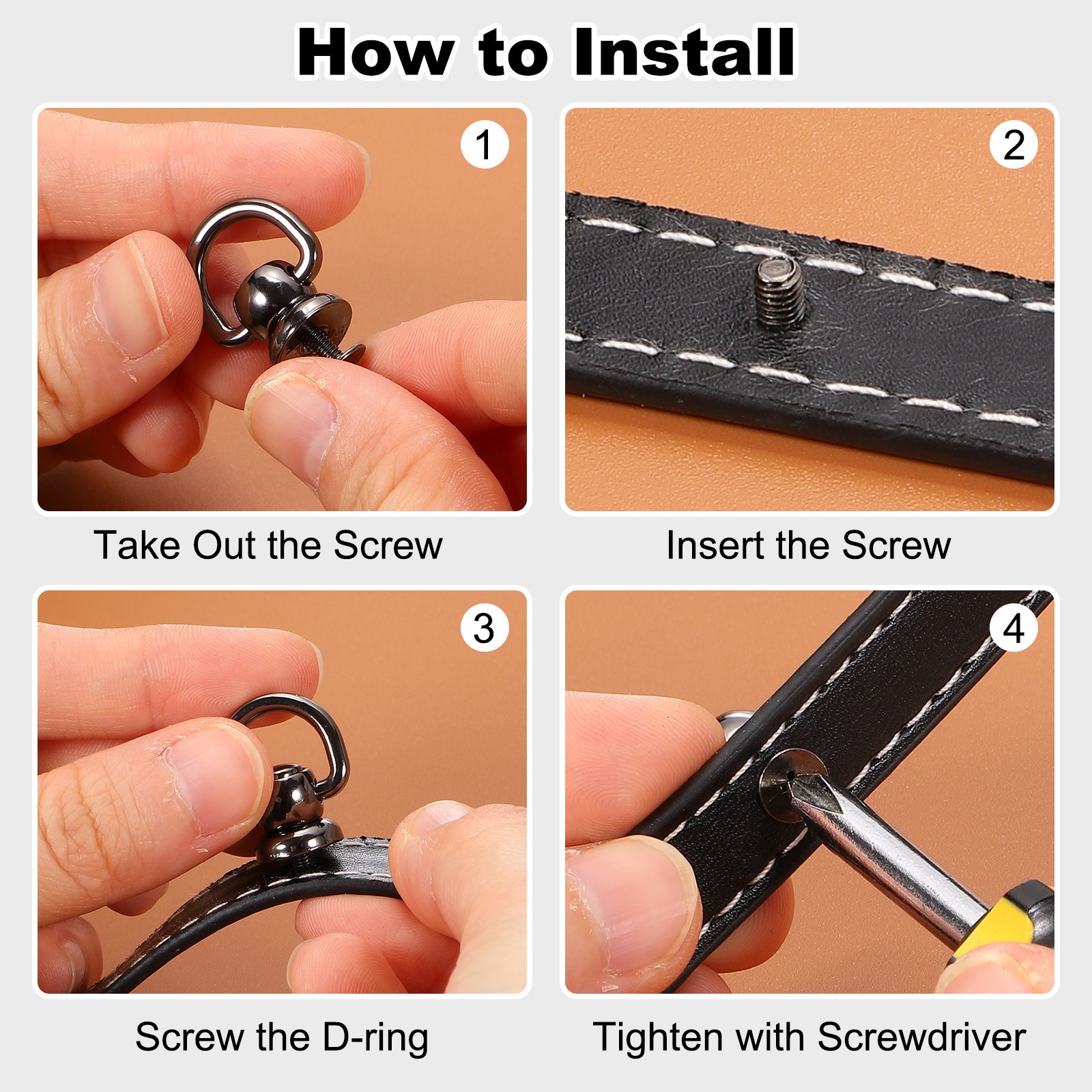 How to Install

1

Take Out the Screw

2

Insert the Screw

3

Screw the D-ring

4

Tighten with Screwdriver