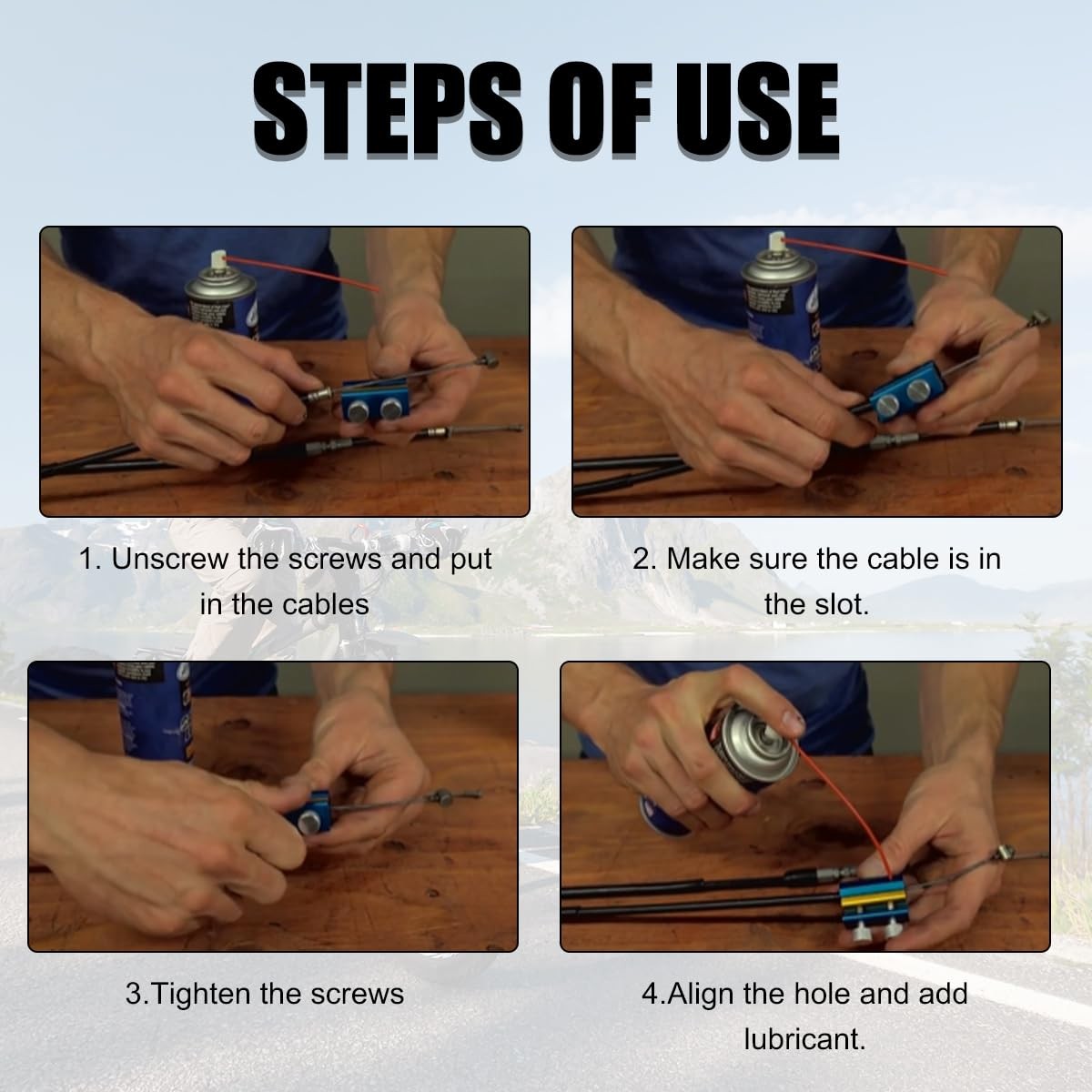 STEPS OF USE

1. Unscrew the screws and put in the cables

2. Make sure the cable is in the slot.

3.Tighten the screws

4.Align the hole and add lubricant.