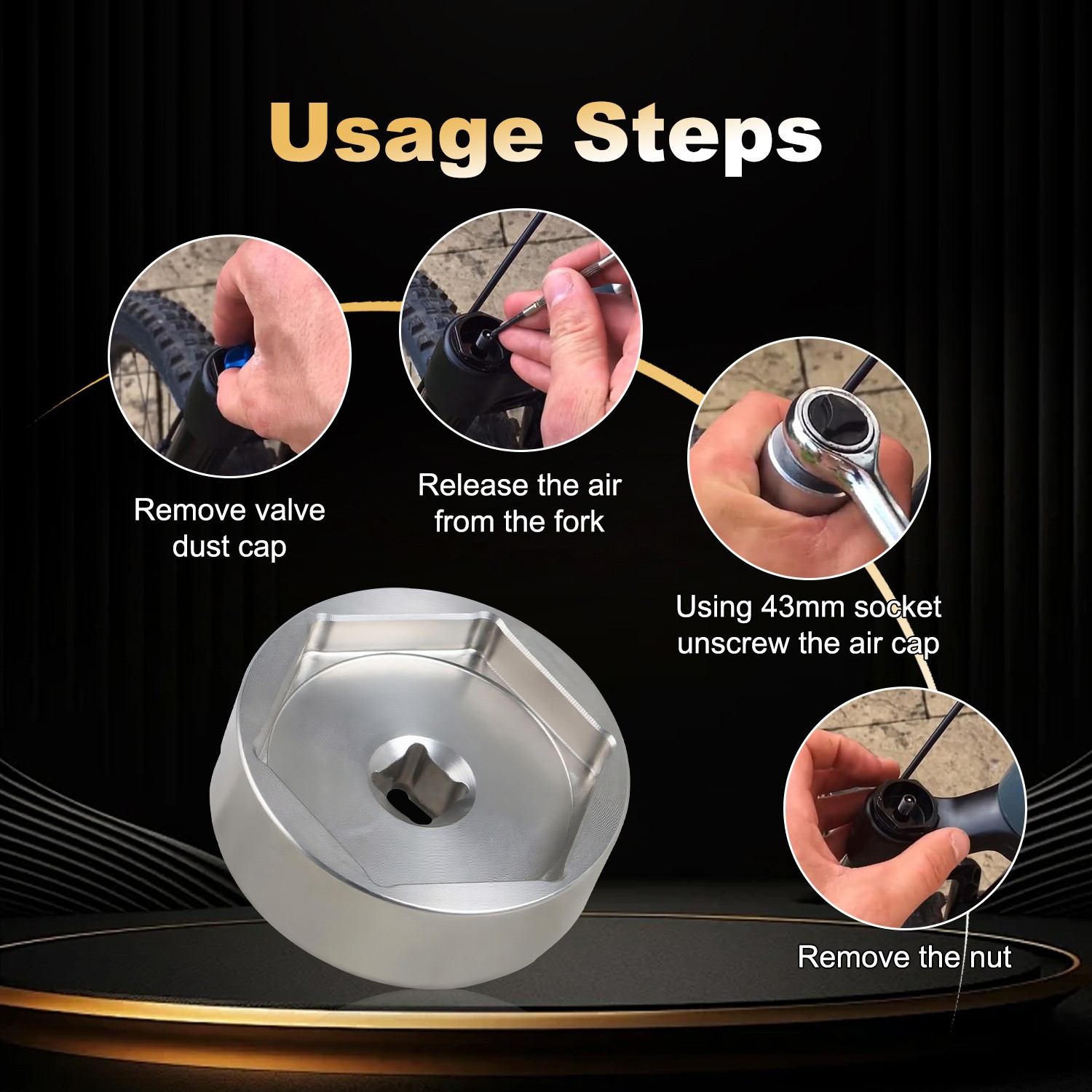 Usage Steps

Remove valve dust cap

Release the air from the fork

Using 43mm socket unscrew the air cap

Remove the nut