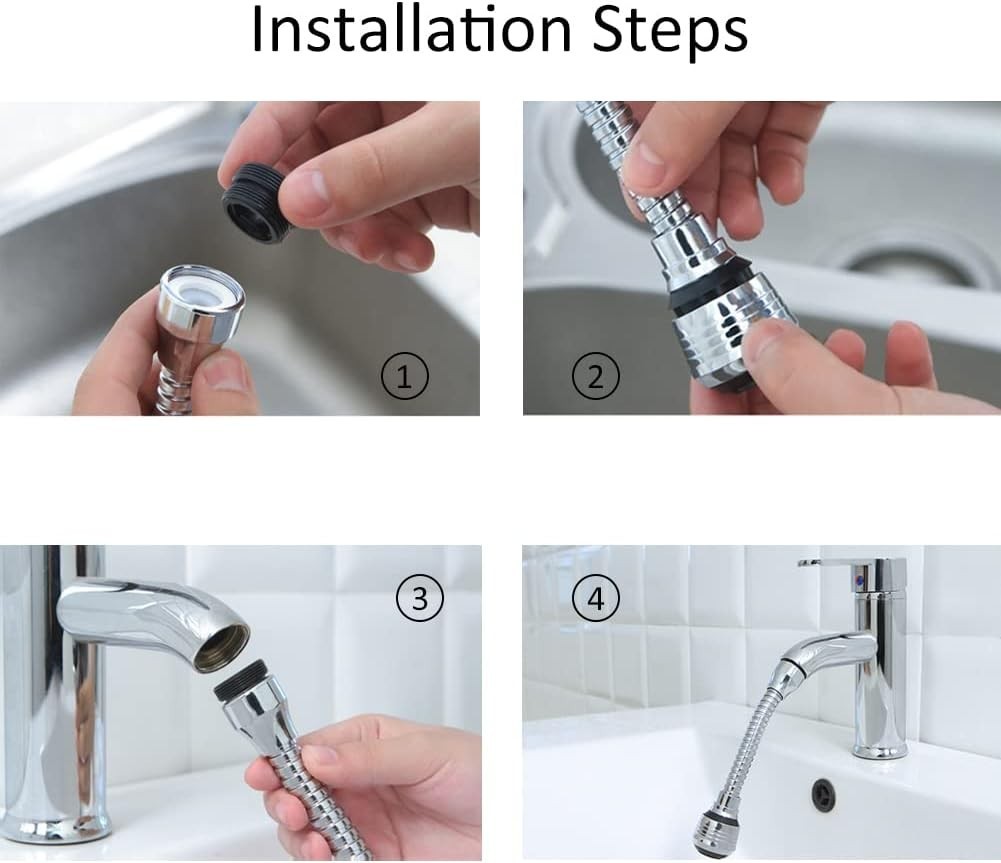 Installation Steps

1

2

3

4