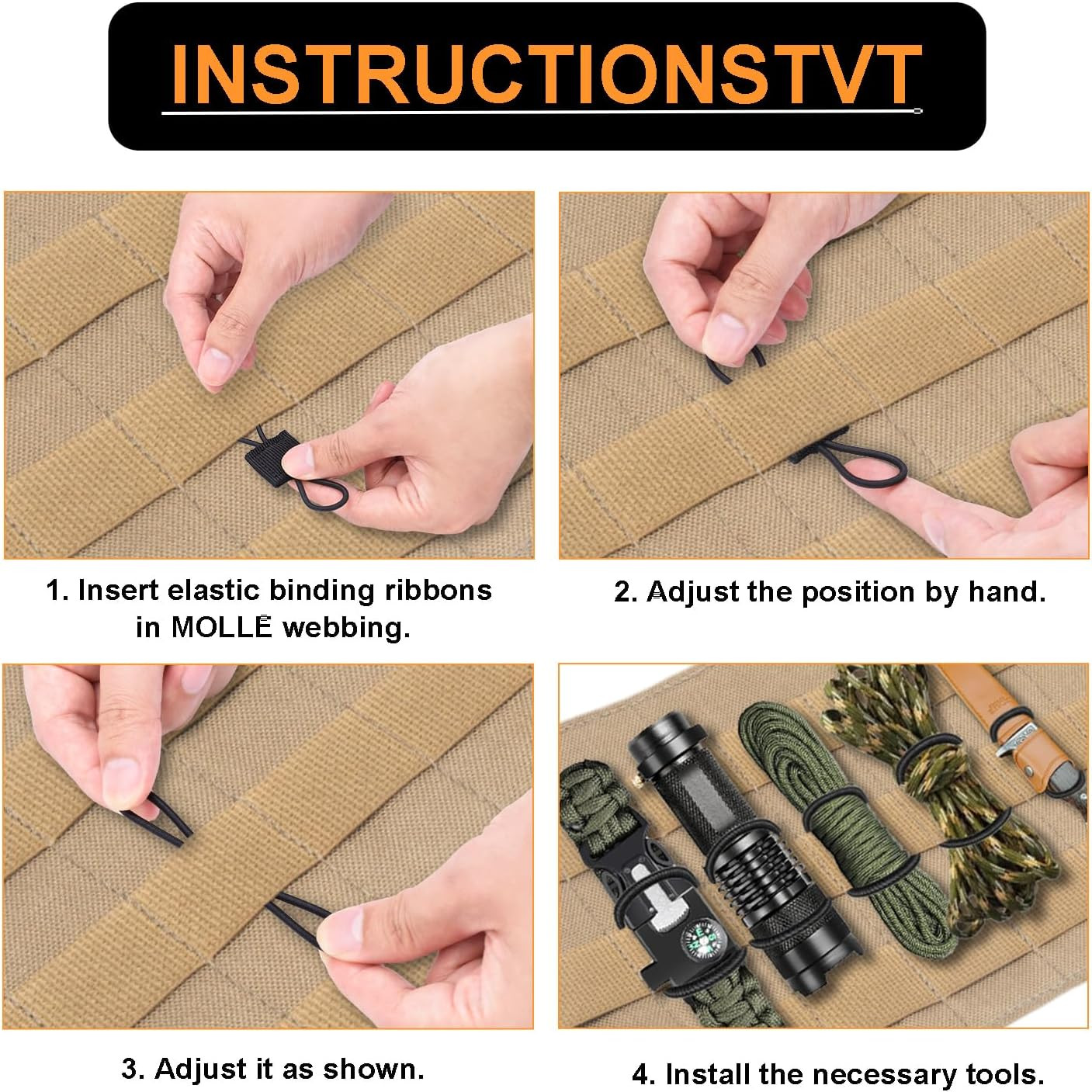 INSTRUCTIONSTVT

1. Insert elastic binding ribbons in MOLLE webbing.

2. Adjust the position by hand.

3. Adjust it as shown.

4. Install the necessary tools.