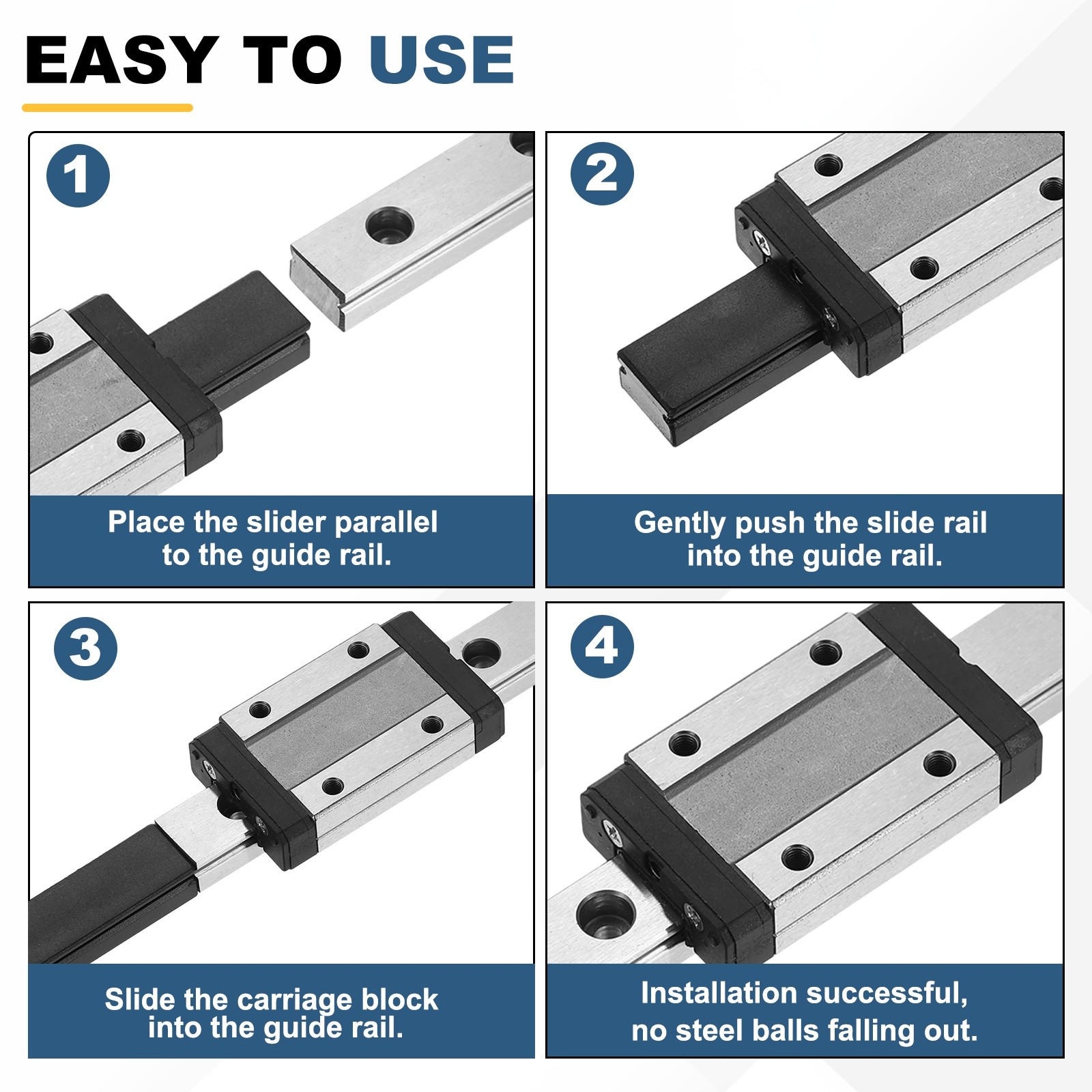 EASY TO USE

1

Place the slider parallel to the guide rail.

2

Gently push the slide rail into the guide rail.

3

Slide the carriage block into the guide rail.

4

Installation successful, no steel balls falling out.