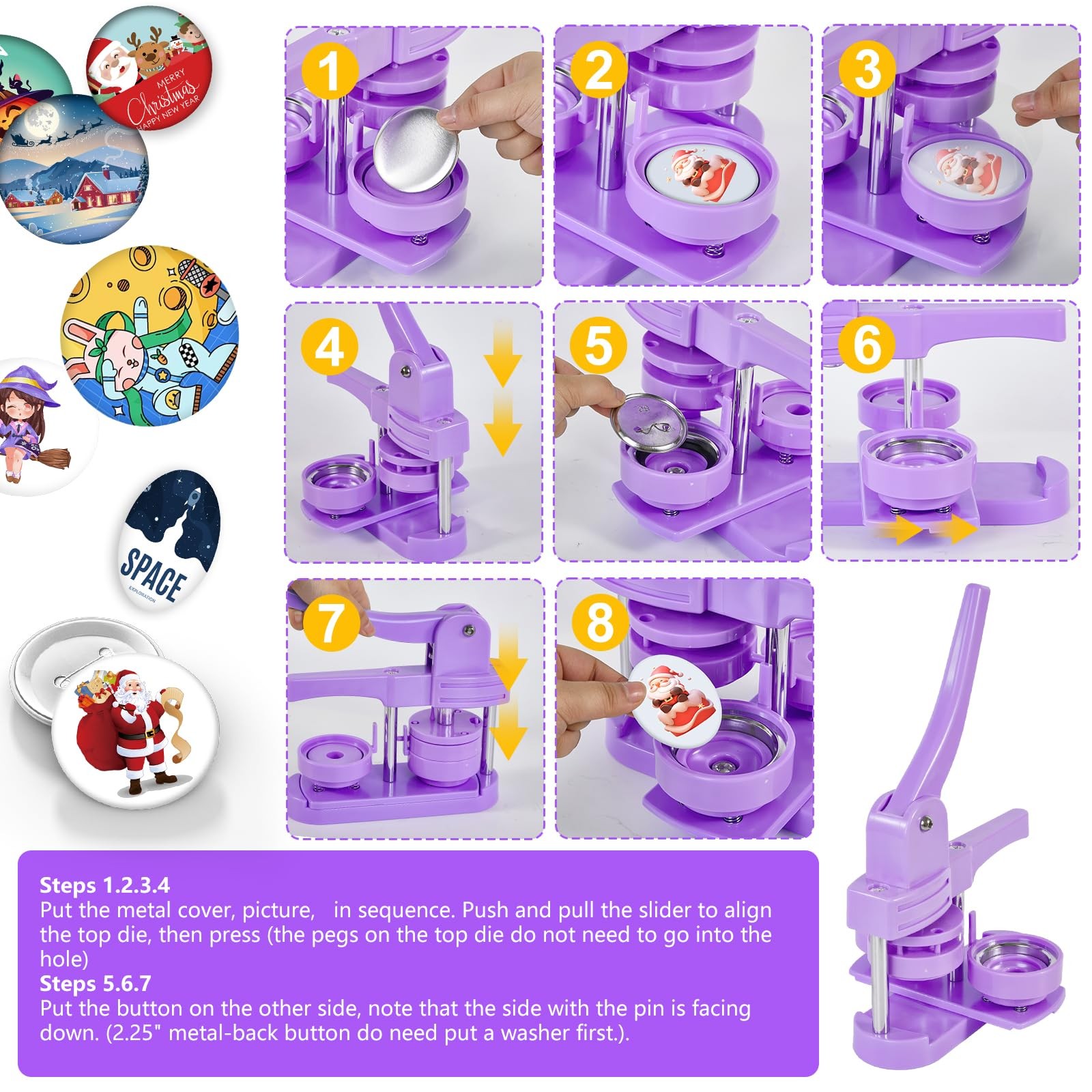 MERRY Christmas HAPPY NEW YEAR

SPACE EXPLORATION

1

2

3

4

5

6

7

8

**Steps 1.2.3.4**
Put the metal cover, picture,   in sequence. Push and pull the slider to align the top die, then press (the pegs on the top die do not need to go into the hole)
**Steps 5.6.7**
Put the button on the other side, note that the side with the pin is facing down. (2.25" metal-back button do need put a washer first.).