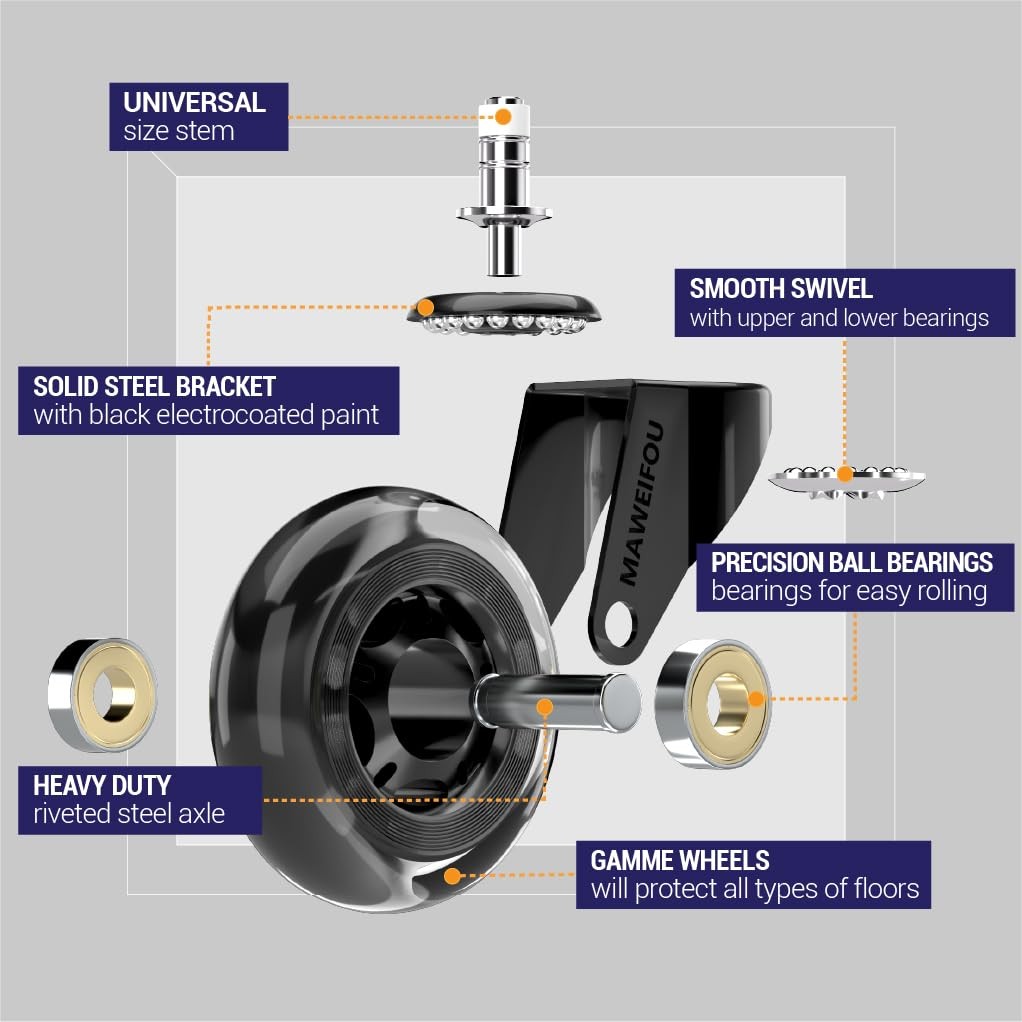 UNIVERSAL
size stem

SMOOTH SWIVEL
with upper and lower bearings

SOLID STEEL BRACKET
with black electrocoated paint

MAWEIFOU

PRECISION BALL BEARINGS
bearings for easy rolling

HEAVY DUTY
riveted steel axle

GAMME WHEELS
will protect all types of floors