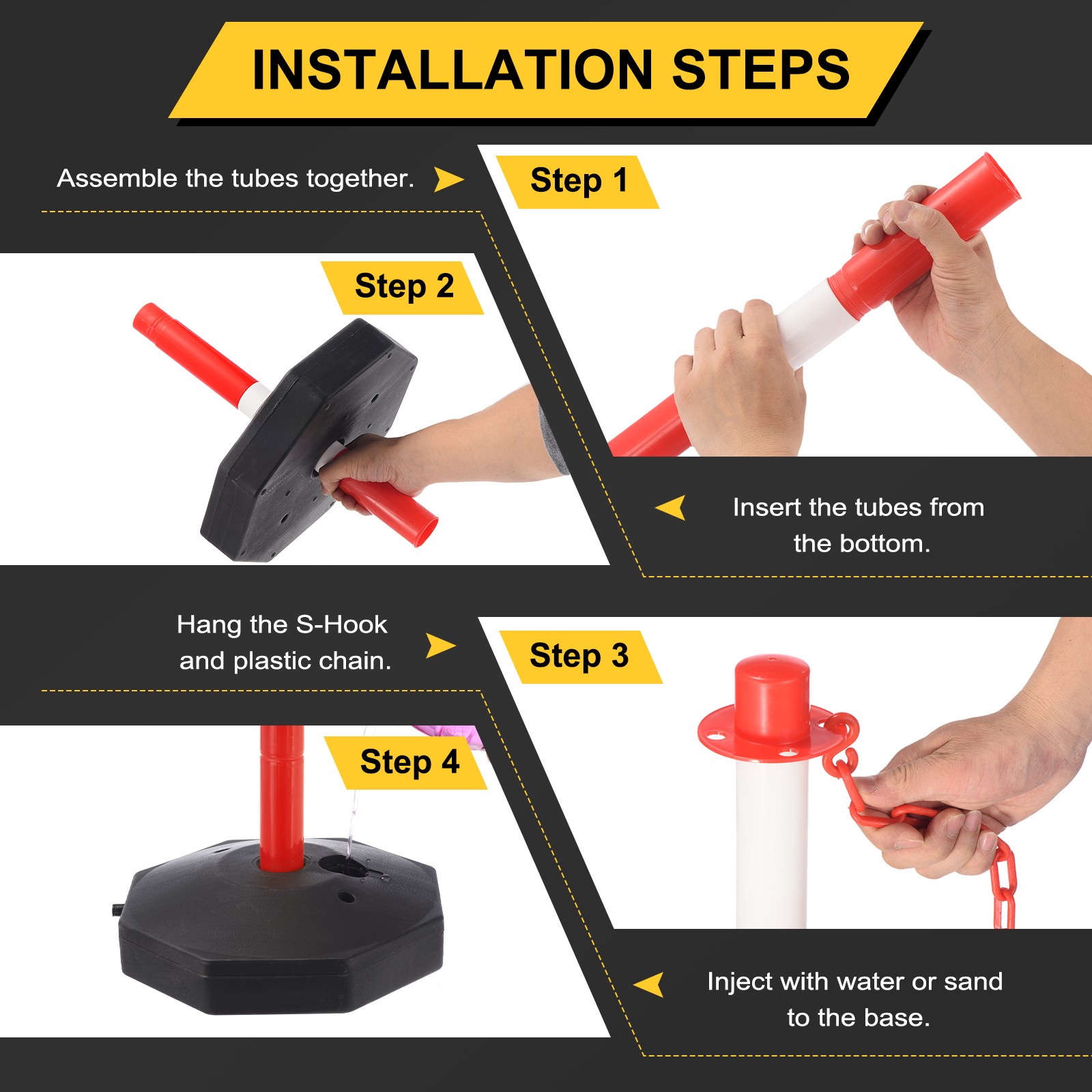 INSTALLATION STEPS

Assemble the tubes together.

Step 1

Step 2

Insert the tubes from the bottom.

Hang the S-Hook and plastic chain.

Step 3

Step 4

Inject with water or sand to the base.