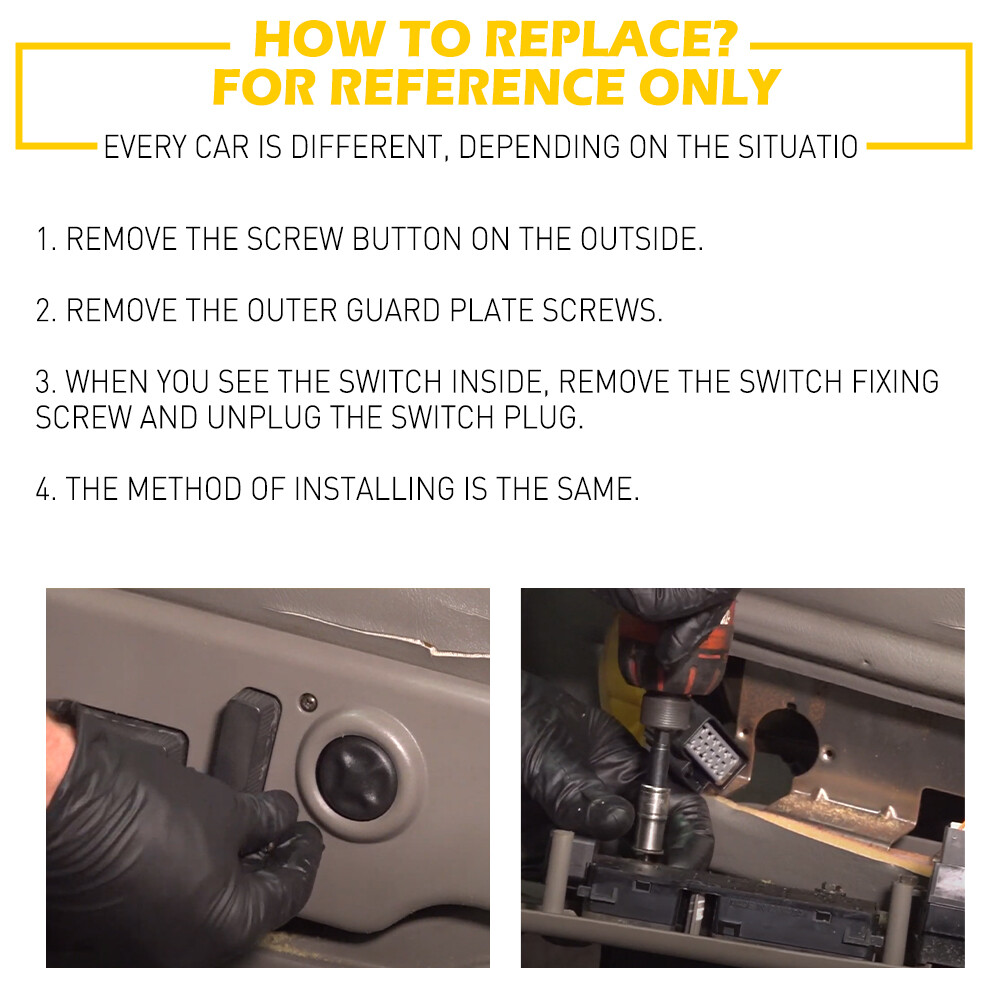 HOW TO REPLACE?
FOR REFERENCE ONLY

EVERY CAR IS DIFFERENT, DEPENDING ON THE SITUATIO

1. REMOVE THE SCREW BUTTON ON THE OUTSIDE.

2. REMOVE THE OUTER GUARD PLATE SCREWS.

3. WHEN YOU SEE THE SWITCH INSIDE, REMOVE THE SWITCH FIXING SCREW AND UNPLUG THE SWITCH PLUG.

4. THE METHOD OF INSTALLING IS THE SAME.