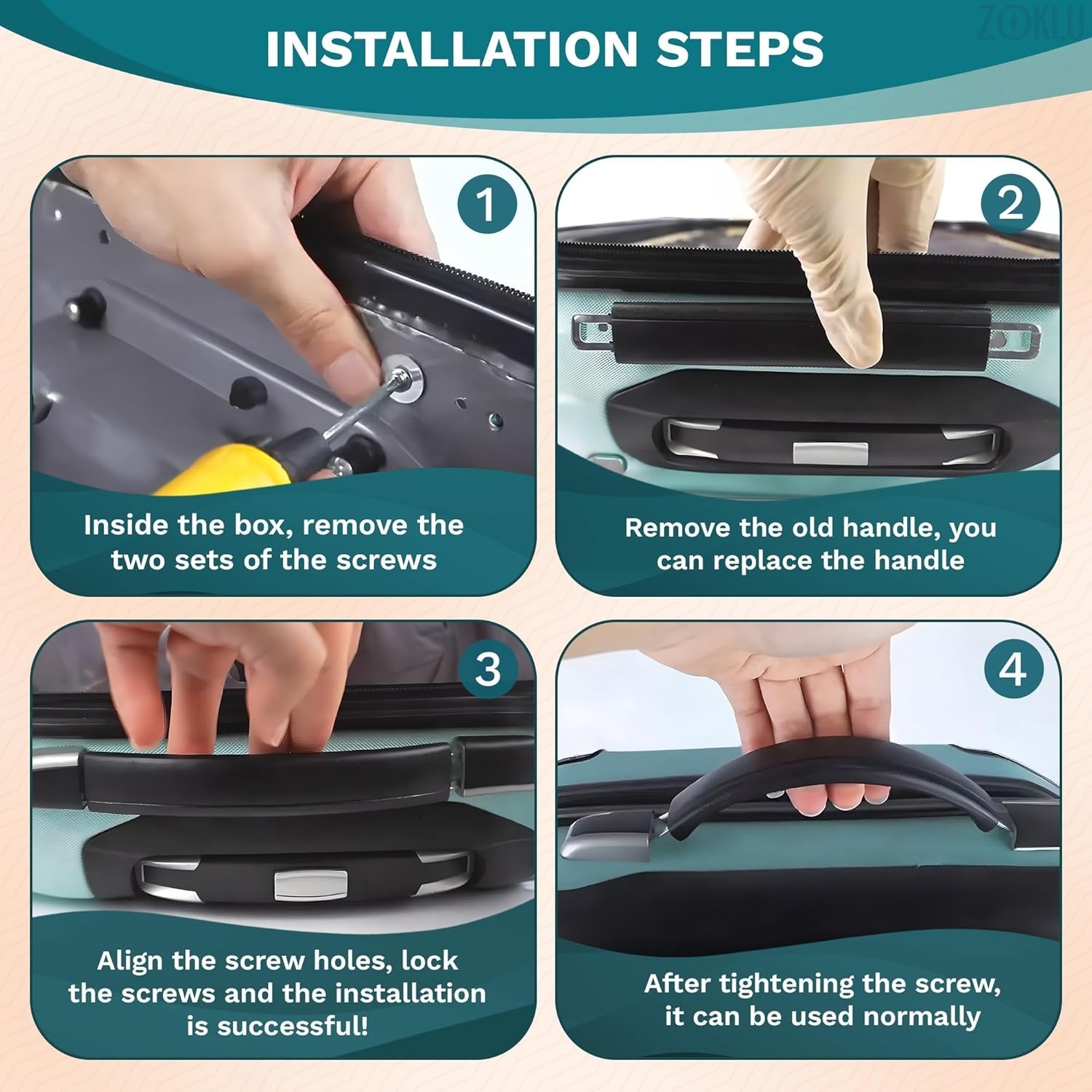 ZOKLU

INSTALLATION STEPS

1

Inside the box, remove the two sets of the screws

2

Remove the old handle, you can replace the handle

3

Align the screw holes, lock the screws and the installation is successful!

4

After tightening the screw, it can be used normally