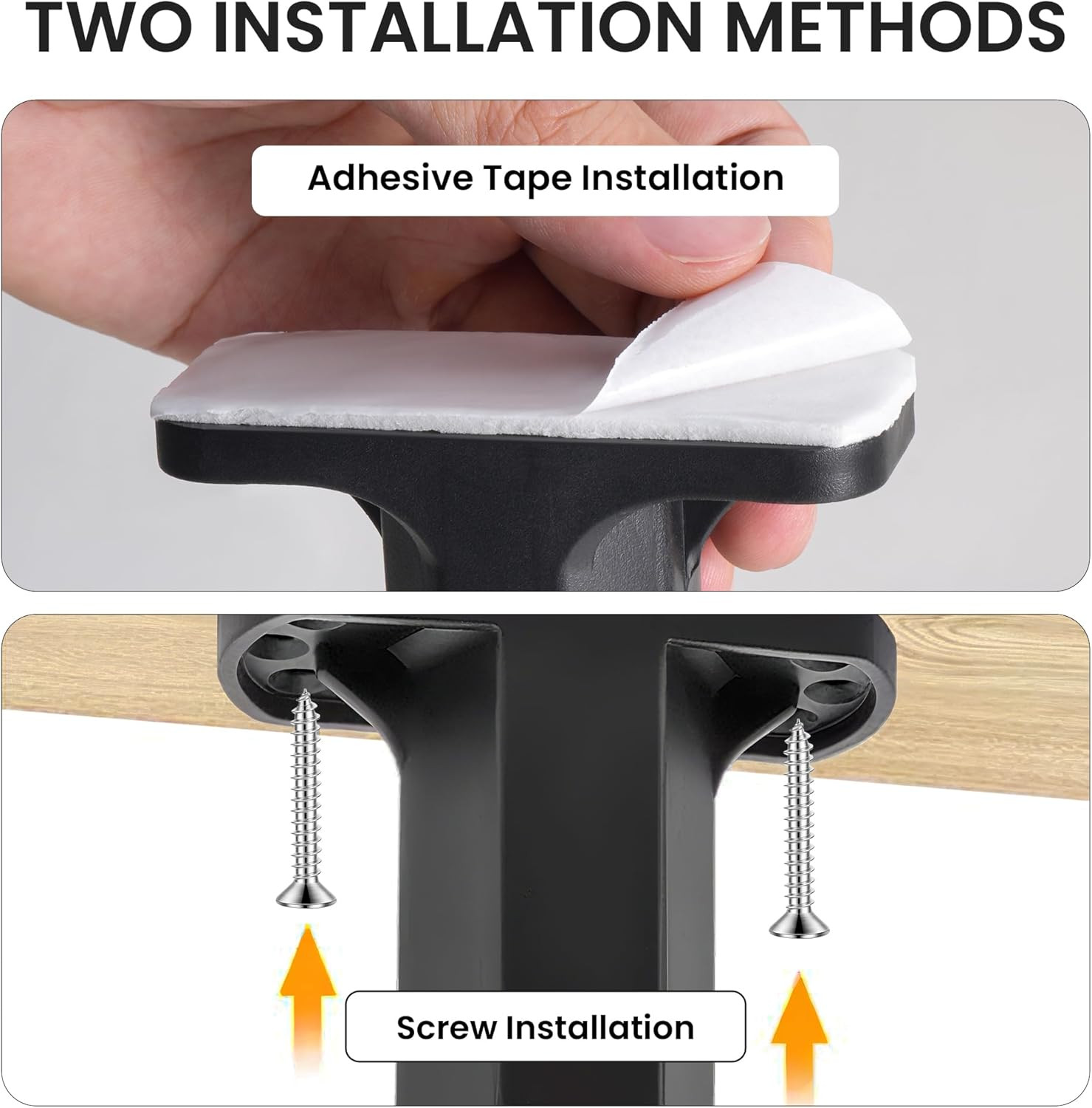 TWO INSTALLATION METHODS

Adhesive Tape Installation

Screw Installation