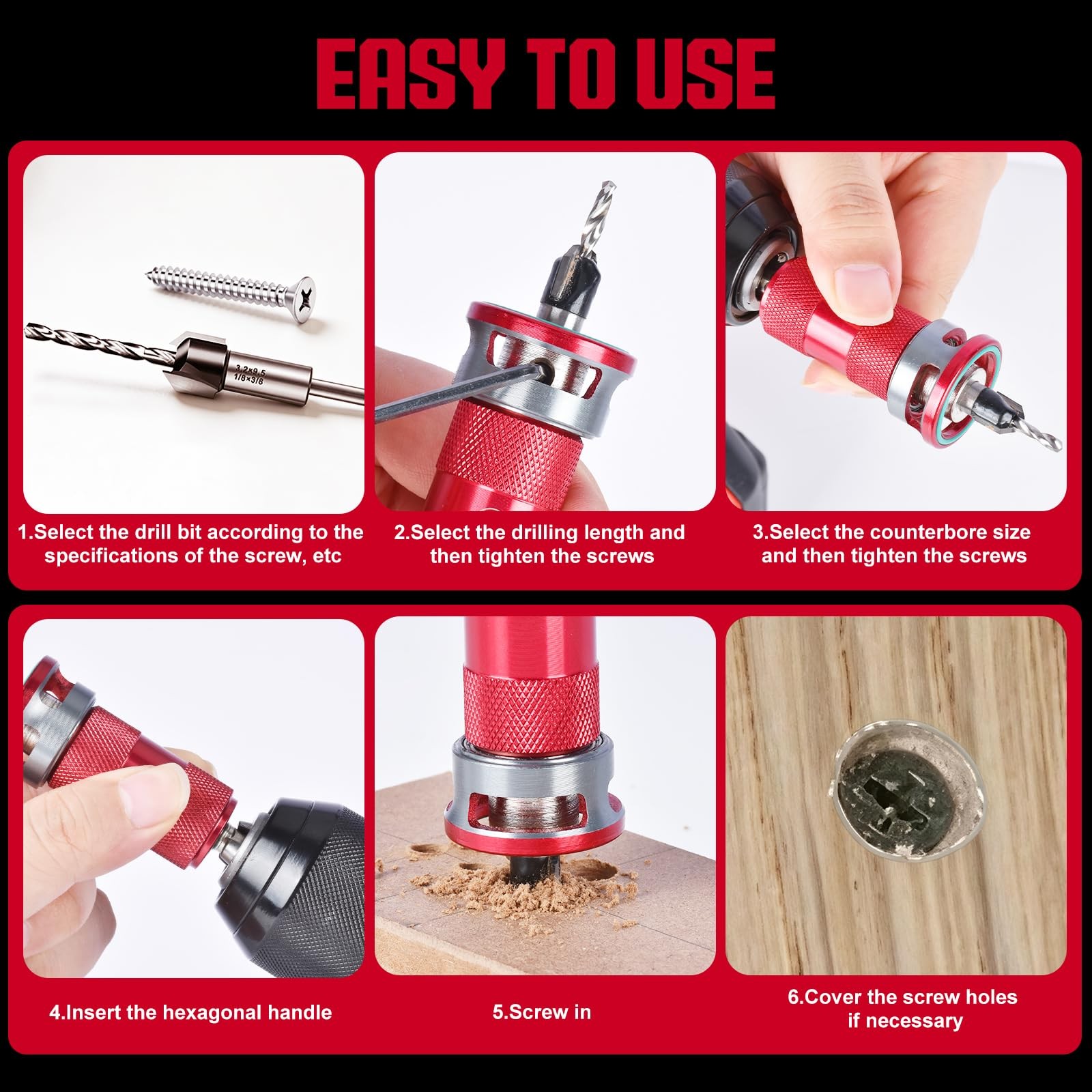 EASY TO USE

3.2×9.5
1/8×3/8

1.Select the drill bit according to the specifications of the screw, etc

2.Select the drilling length and then tighten the screws

3.Select the counterbore size and then tighten the screws

4.Insert the hexagonal handle

5.Screw in

6.Cover the screw holes if necessary