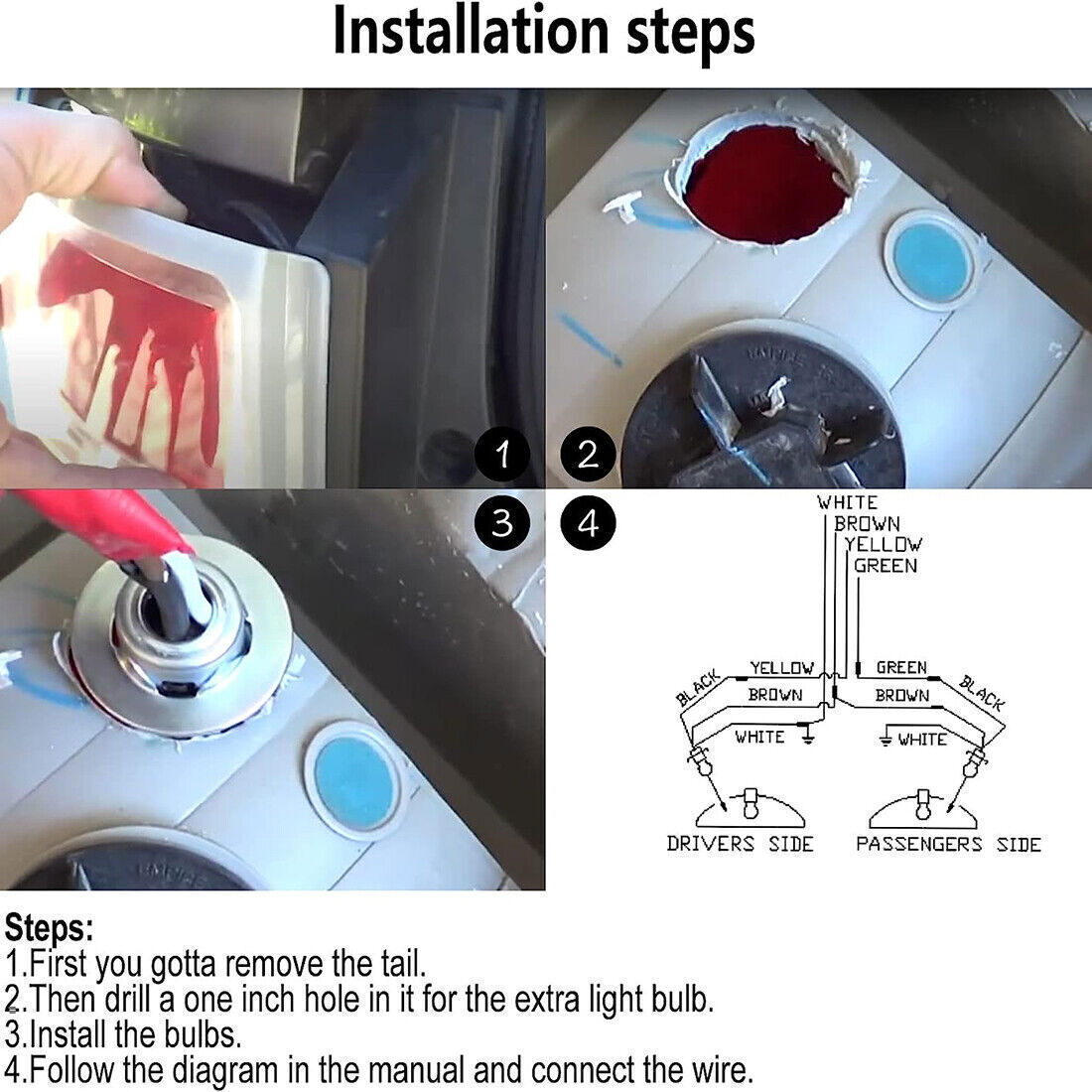 Installation steps

1

2

3

4

WHITE
BROWN
YELLOW
GREEN

BLACK
YELLOW
BROWN
WHITE

GREEN
BROWN
BLACK
WHITE

DRIVERS SIDE

PASSENGERS SIDE

Steps:
1.First you gotta remove the tail.
2.Then drill a one inch hole in it for the extra light bulb.
3.Install the bulbs.
4.Follow the diagram in the manual and connect the wire.