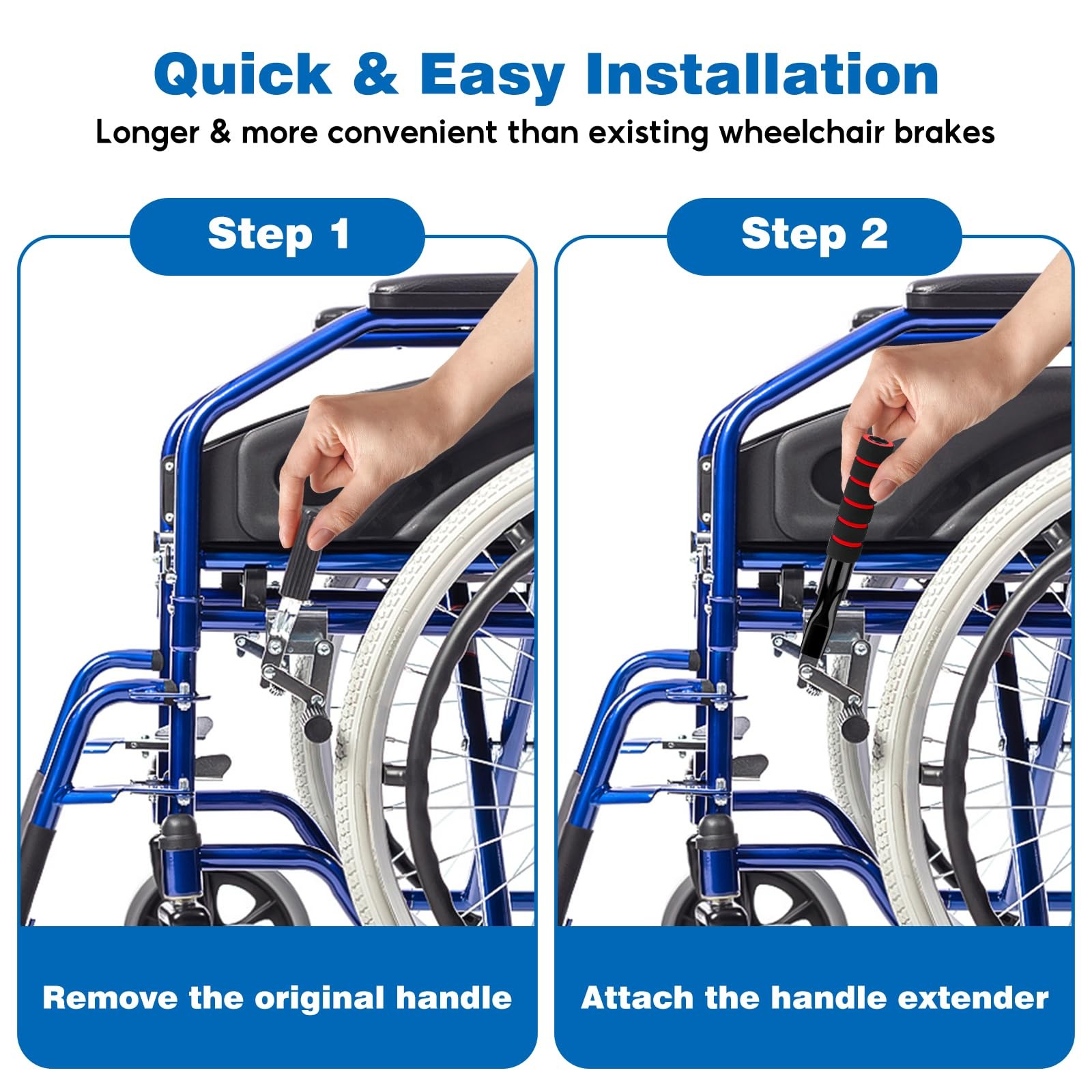 Quick & Easy Installation

Longer & more convenient than existing wheelchair brakes

Step 1

Remove the original handle

Step 2

Attach the handle extender