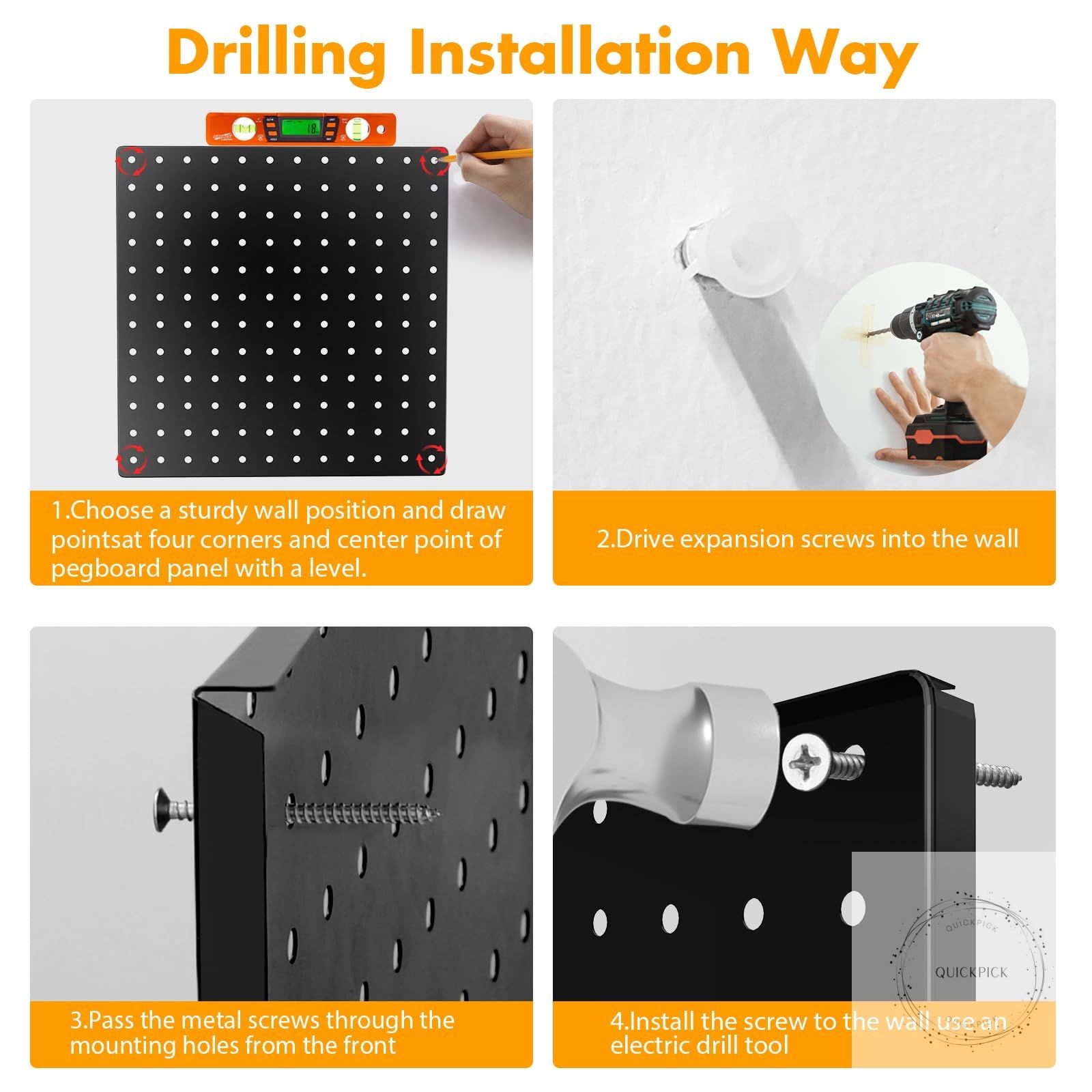 Drilling Installation Way

1.Choose a sturdy wall position and draw pointsat four corners and center point of pegboard panel with a level.

2.Drive expansion screws into the wall

3.Pass the metal screws through the mounting holes from the front

4.Install the screw to the wall use an electric drill tool

QUICKPICK

QUICKPICK