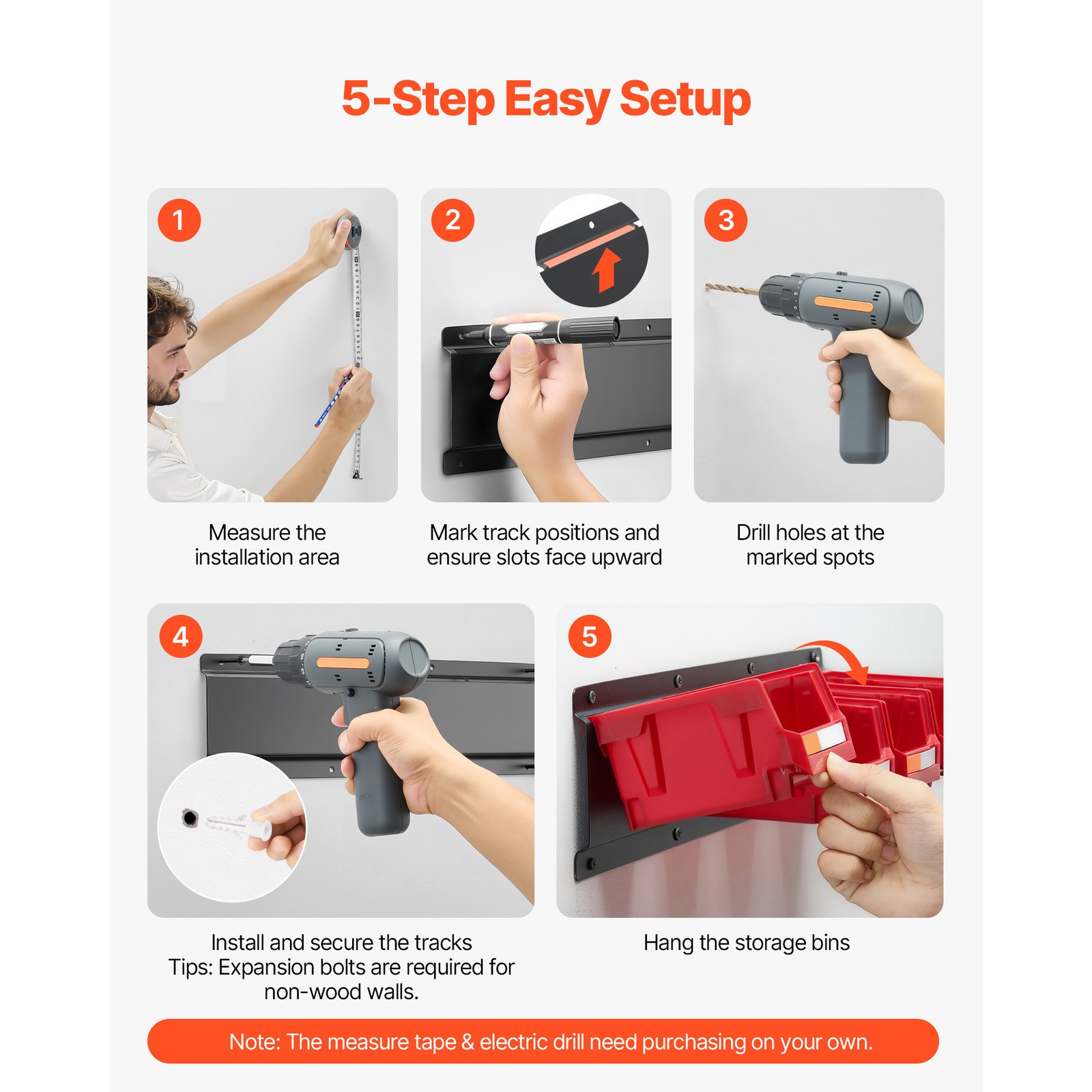 5-Step Easy Setup

1

Measure the installation area

2

Mark track positions and ensure slots face upward

3

Drill holes at the marked spots

4

Install and secure the tracks
Tips: Expansion bolts are required for non-wood walls.

5

Hang the storage bins

Note: The measure tape & electric drill need purchasing on your own.