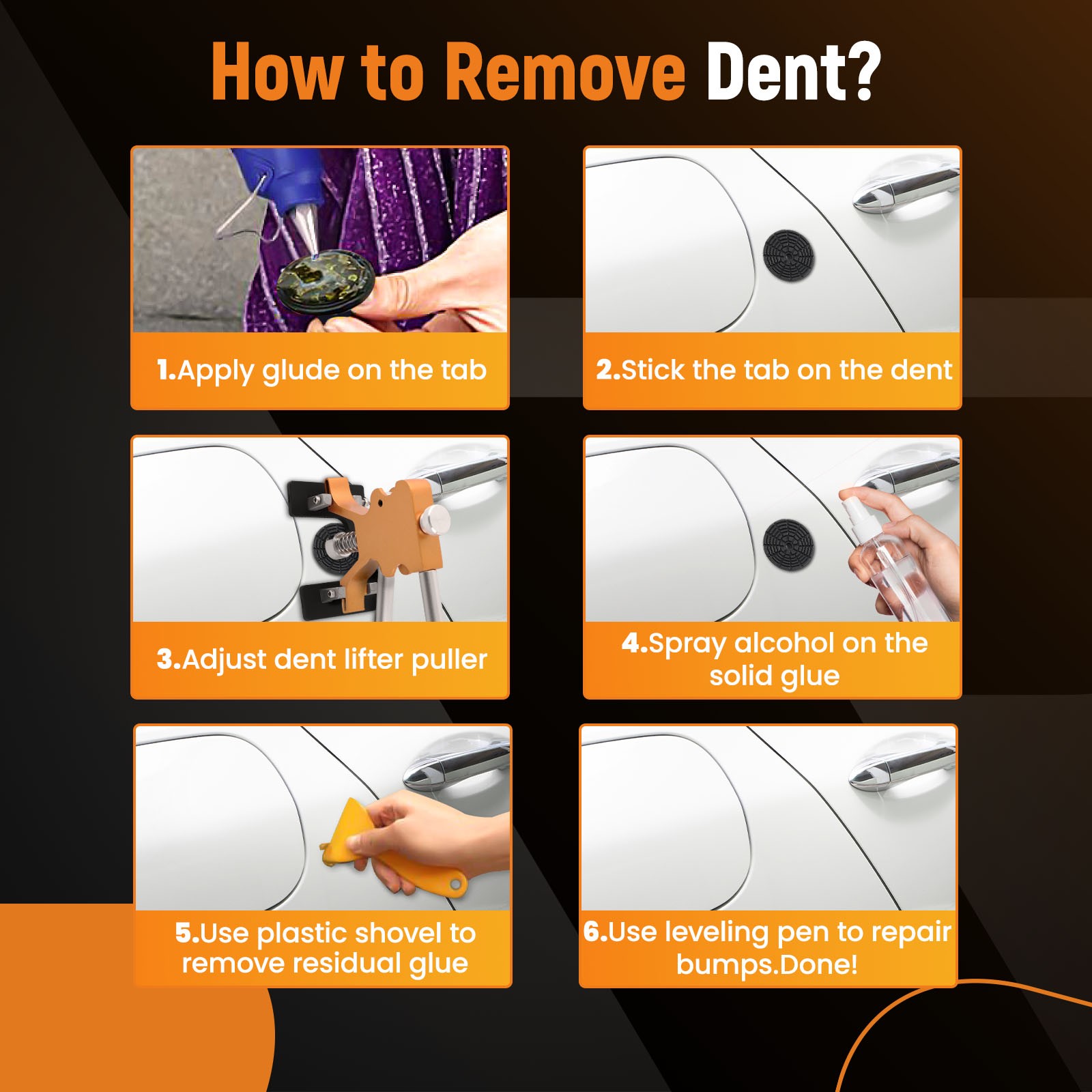 How to Remove Dent?

1.Apply glude on the tab

2.Stick the tab on the dent

3.Adjust dent lifter puller

4.Spray alcohol on the solid glue

5.Use plastic shovel to remove residual glue

6.Use leveling pen to repair bumps.Done!