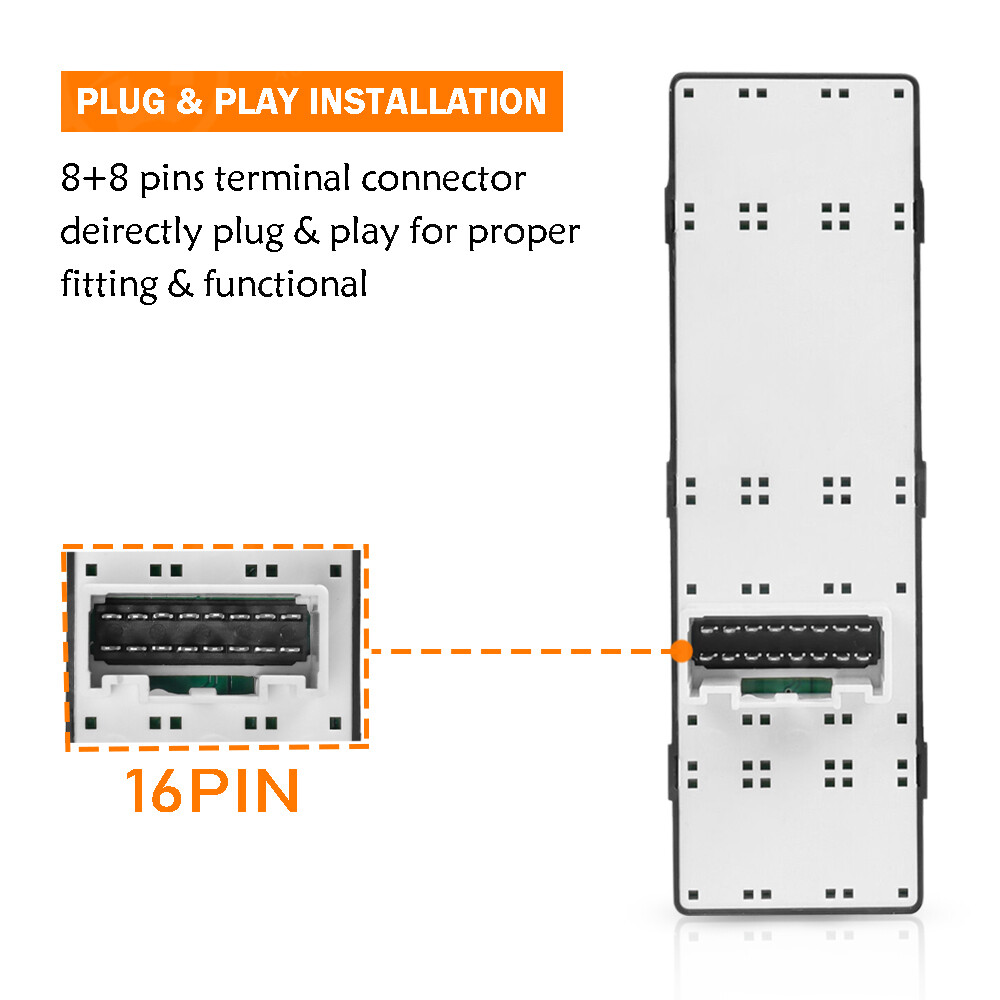 PLUG & PLAY INSTALLATION

8+8 pins terminal connector deirectly plug & play for proper fitting & functional

16PIN