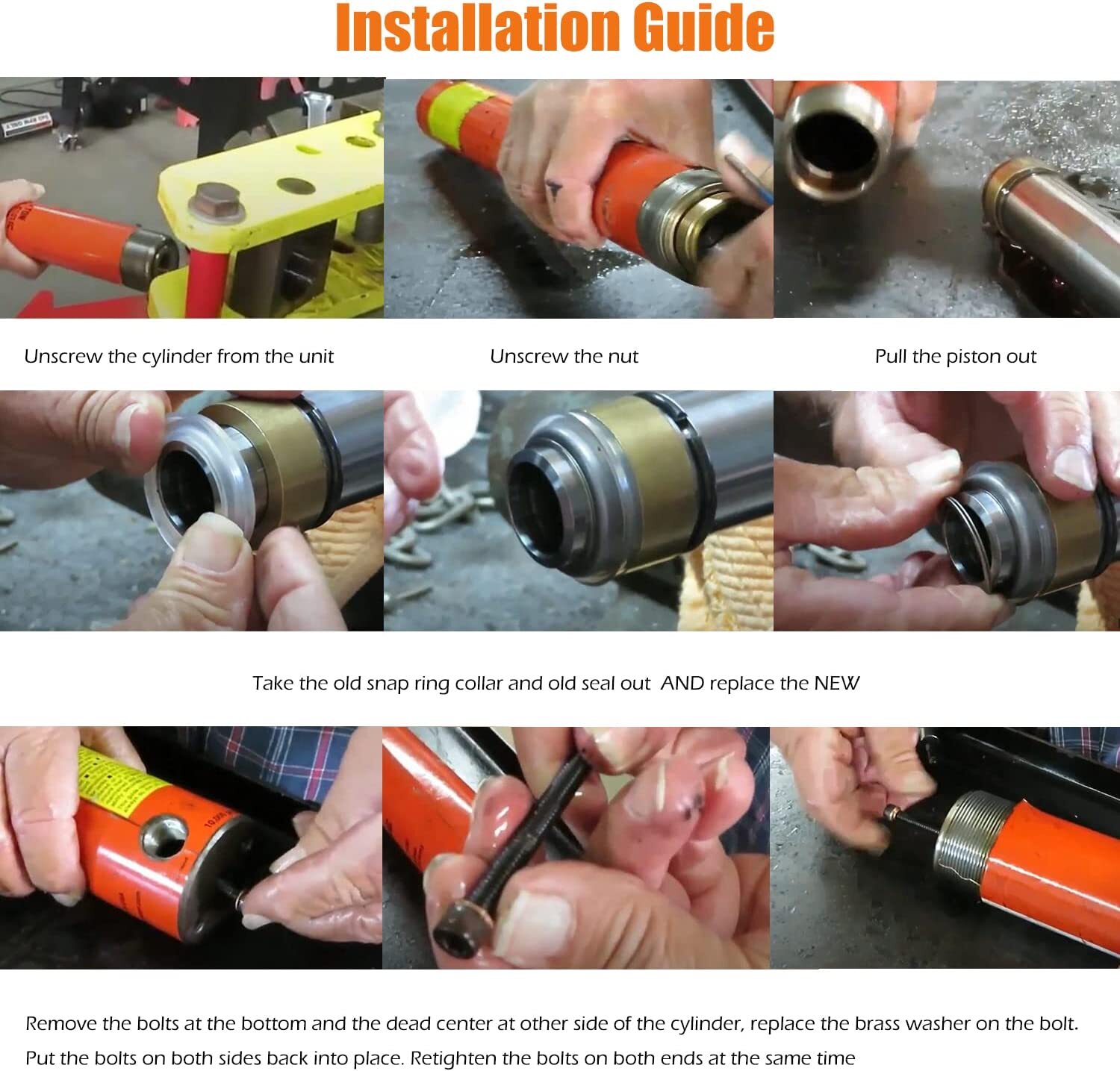 Installation Guide

Unscrew the cylinder from the unit

Unscrew the nut

Pull the piston out

Take the old snap ring collar and old seal out AND replace the NEW

Remove the bolts at the bottom and the dead center at other side of the cylinder, replace the brass washer on the bolt. Put the bolts on both sides back into place. Retighten the bolts on both ends at the same time