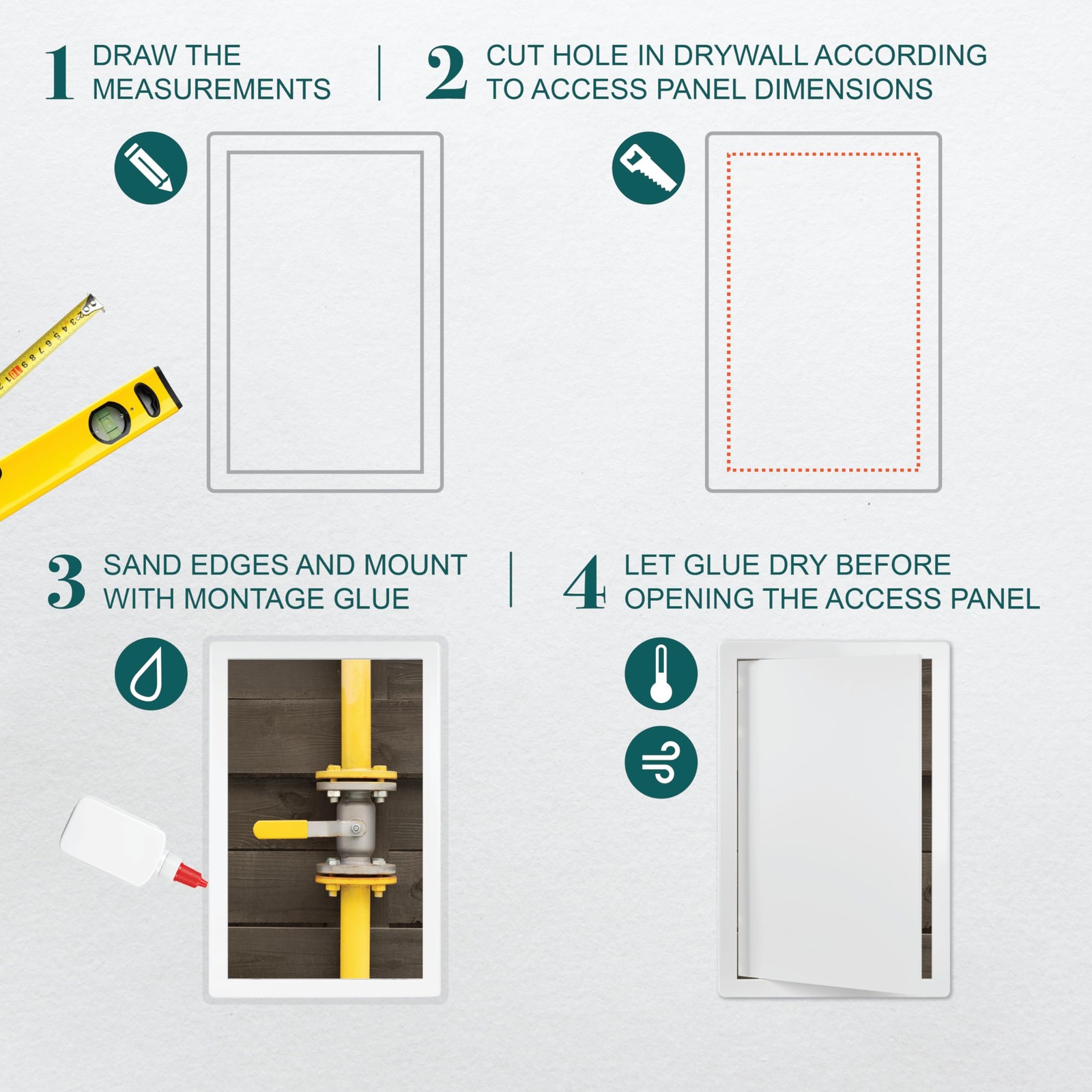 1 DRAW THE MEASUREMENTS

2 CUT HOLE IN DRYWALL ACCORDING TO ACCESS PANEL DIMENSIONS

3 SAND EDGES AND MOUNT WITH MONTAGE GLUE

4 LET GLUE DRY BEFORE OPENING THE ACCESS PANEL