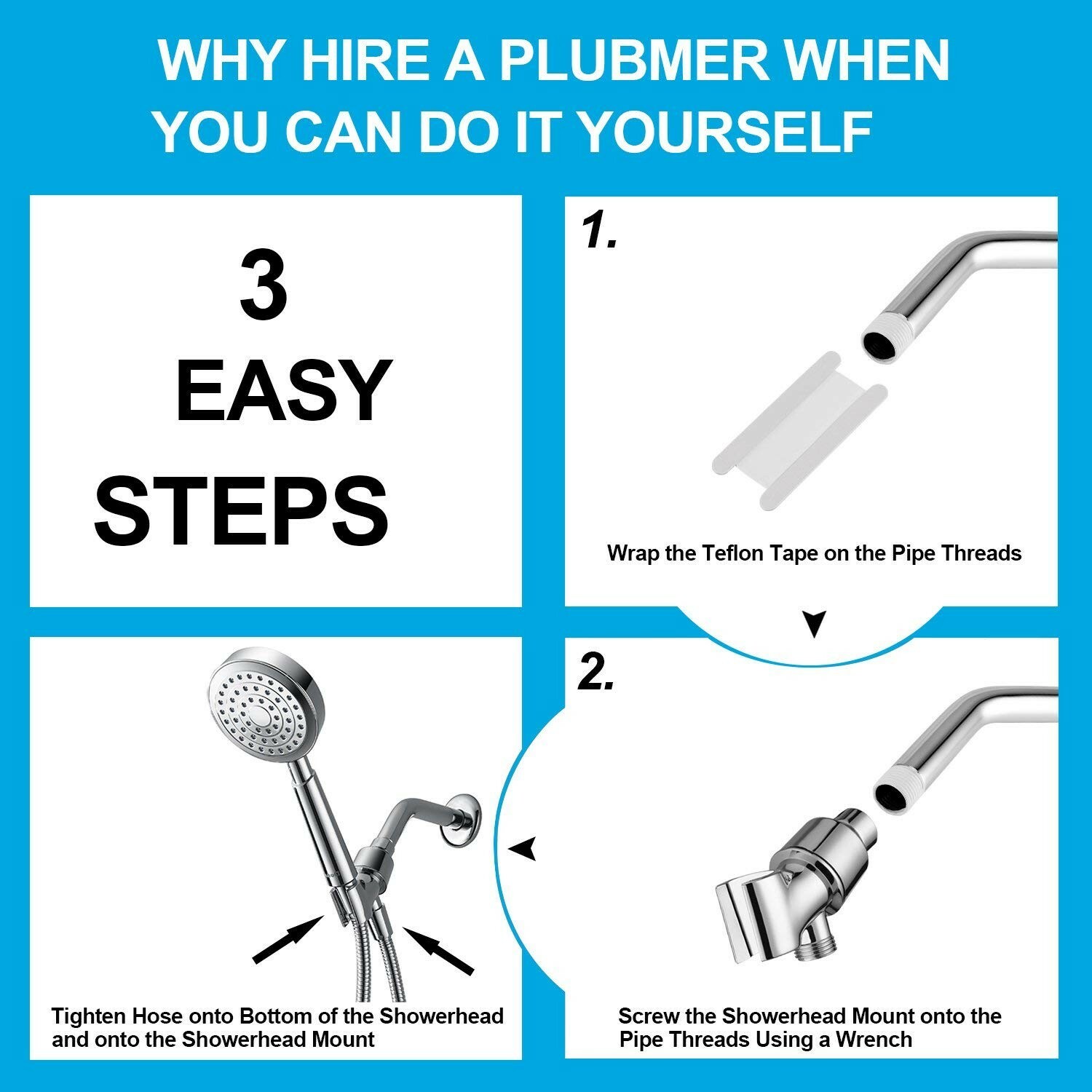 WHY HIRE A PLUBMER WHEN YOU CAN DO IT YOURSELF

3 EASY STEPS

1.

Wrap the Teflon Tape on the Pipe Threads

2.

Screw the Showerhead Mount onto the Pipe Threads Using a Wrench

Tighten Hose onto Bottom of the Showerhead and onto the Showerhead Mount