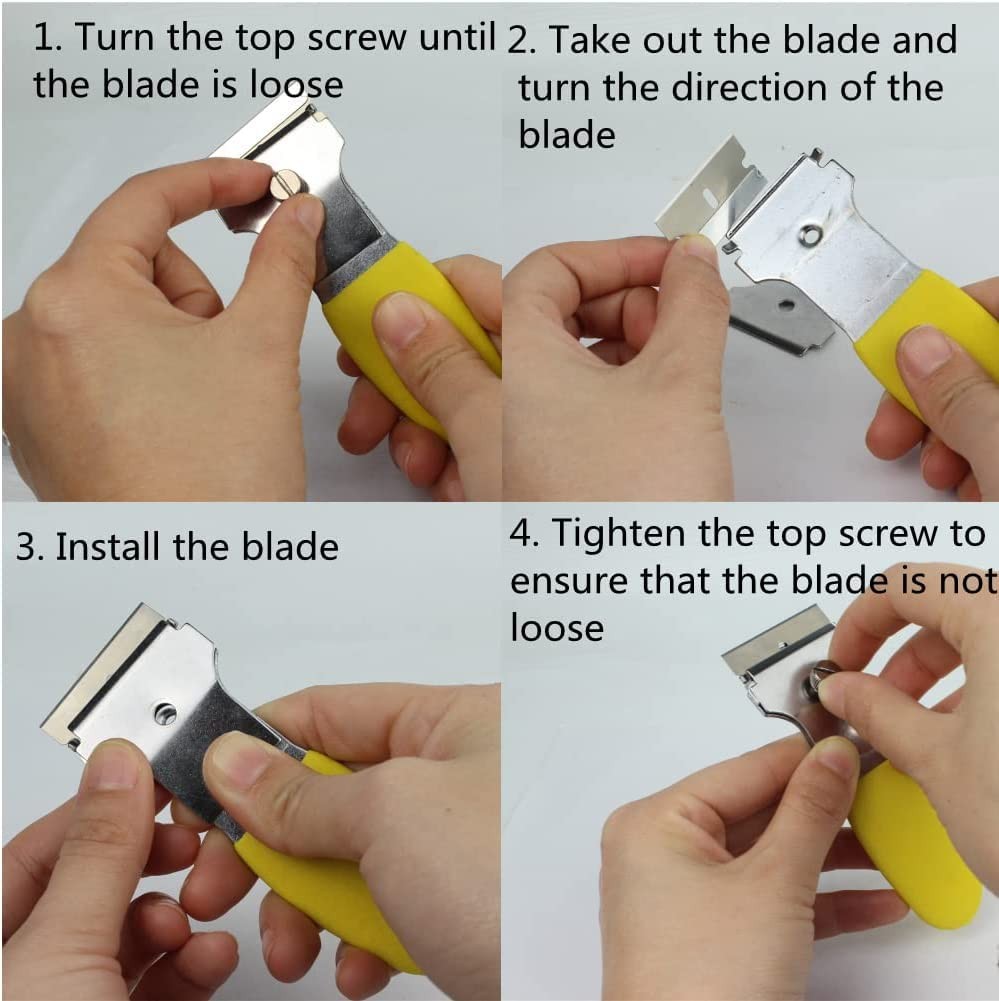 1. Turn the top screw until the blade is loose

2. Take out the blade and turn the direction of the blade

3. Install the blade

4. Tighten the top screw to ensure that the blade is not loose