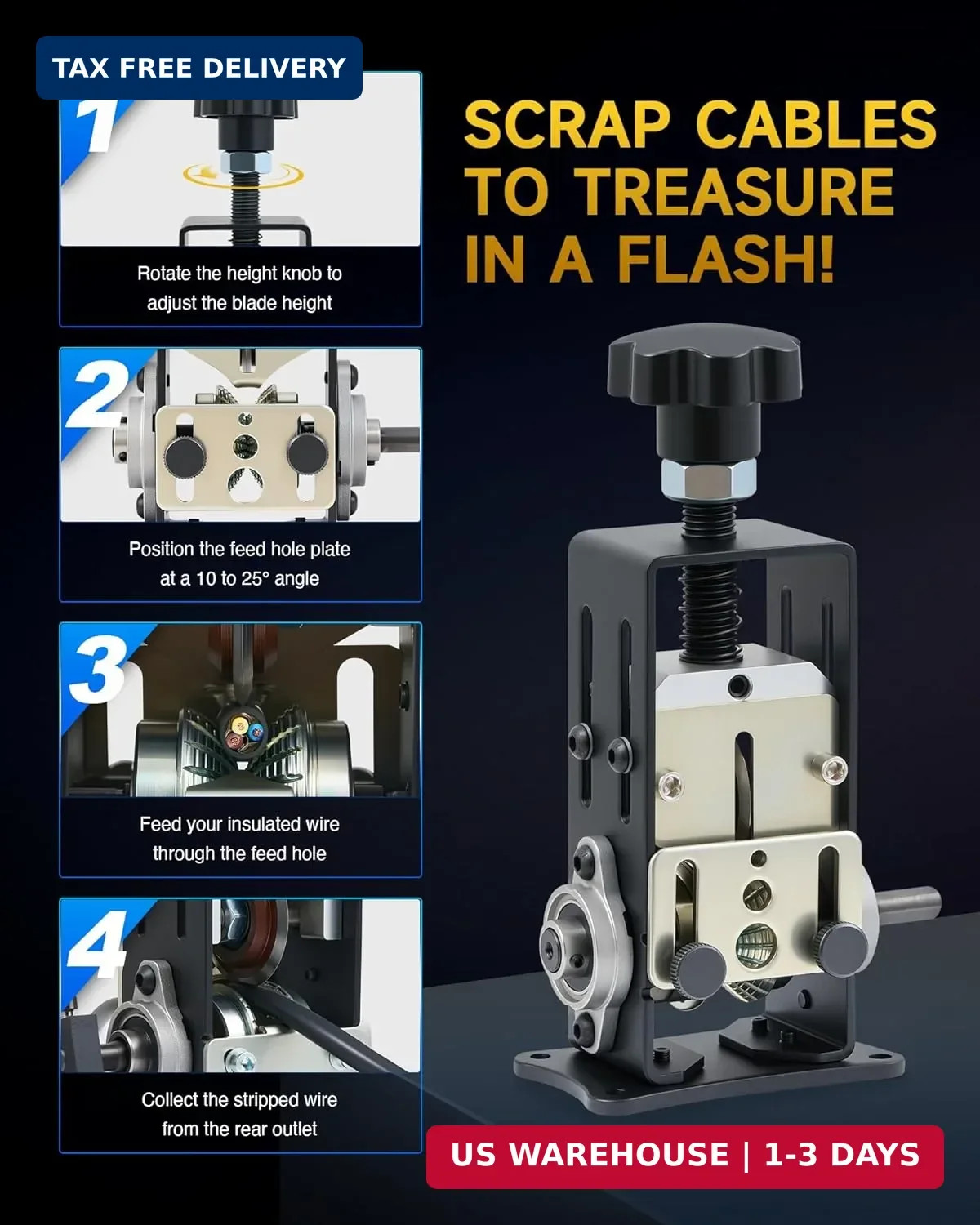 TAX FREE DELIVERY

1

Rotate the height knob to adjust the blade height

2

Position the feed hole plate at a 10 to 25° angle

3

Feed your insulated wire through the feed hole

4

Collect the stripped wire from the rear outlet

SCRAP CABLES TO TREASURE IN A FLASH!

US WAREHOUSE | 1-3 DAYS