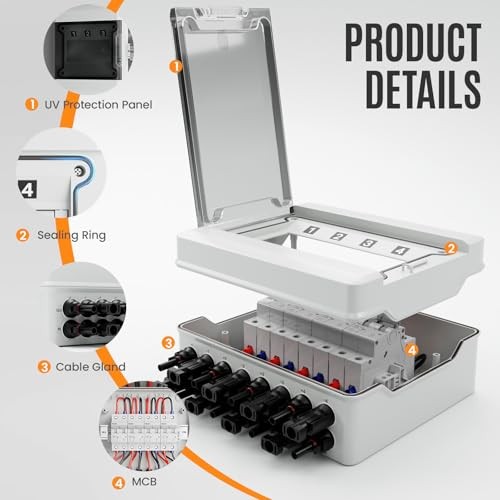 PRODUCT DETAILS

1 UV Protection Panel

4

2 Sealing Ring

3 Cable Gland

4 MCB

1

1 2 3 4

2

3

4