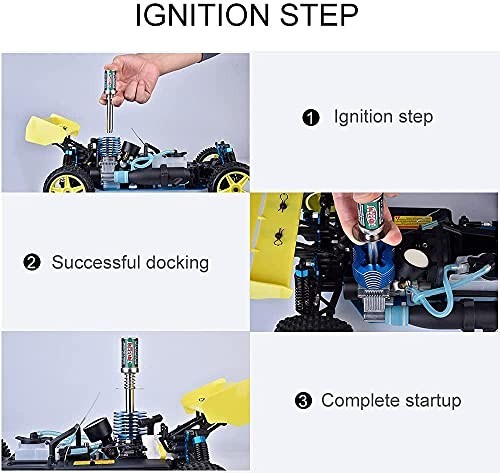 IGNITION STEP

❶ Ignition step

❷ Successful docking

❸ Complete startup