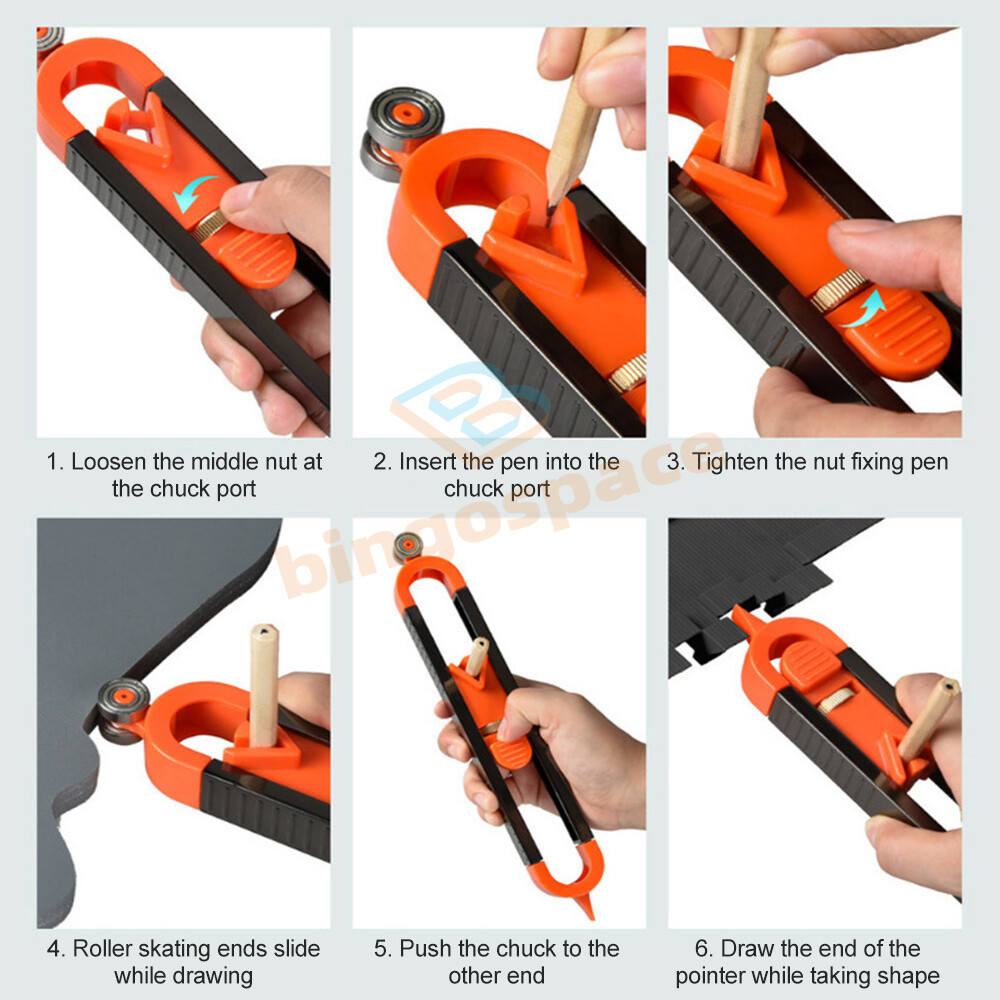 1. Loosen the middle nut at the chuck port

2. Insert the pen into the chuck port

3. Tighten the nut fixing pen

bingospace

4. Roller skating ends slide while drawing

5. Push the chuck to the other end

6. Draw the end of the pointer while taking shape