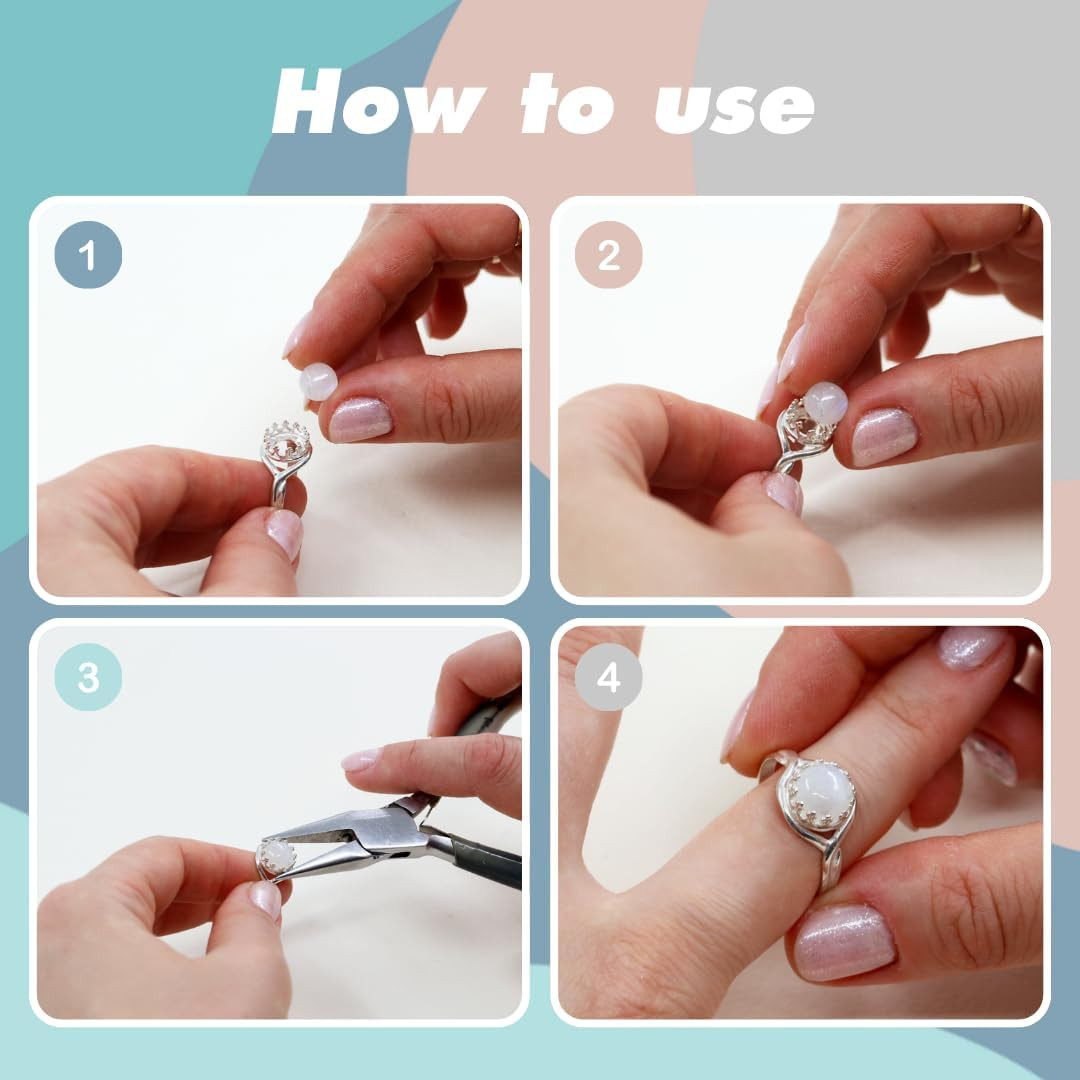 How to use

1

2

3

4