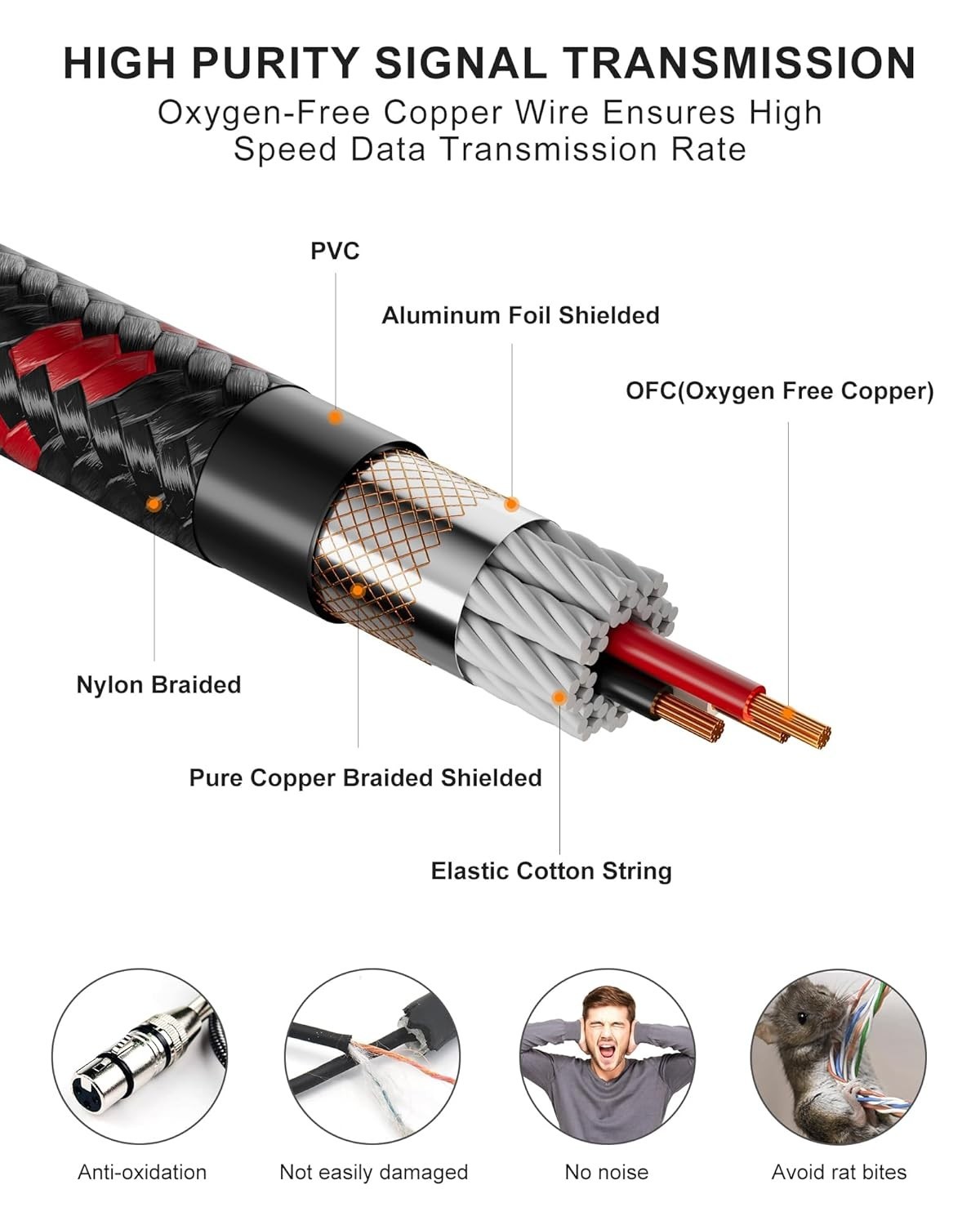 HIGH PURITY SIGNAL TRANSMISSION
Oxygen-Free Copper Wire Ensures High Speed Data Transmission Rate

PVC

Aluminum Foil Shielded

OFC(Oxygen Free Copper)

Nylon Braided

Pure Copper Braided Shielded

Elastic Cotton String

Anti-oxidation

Not easily damaged

No noise

Avoid rat bites