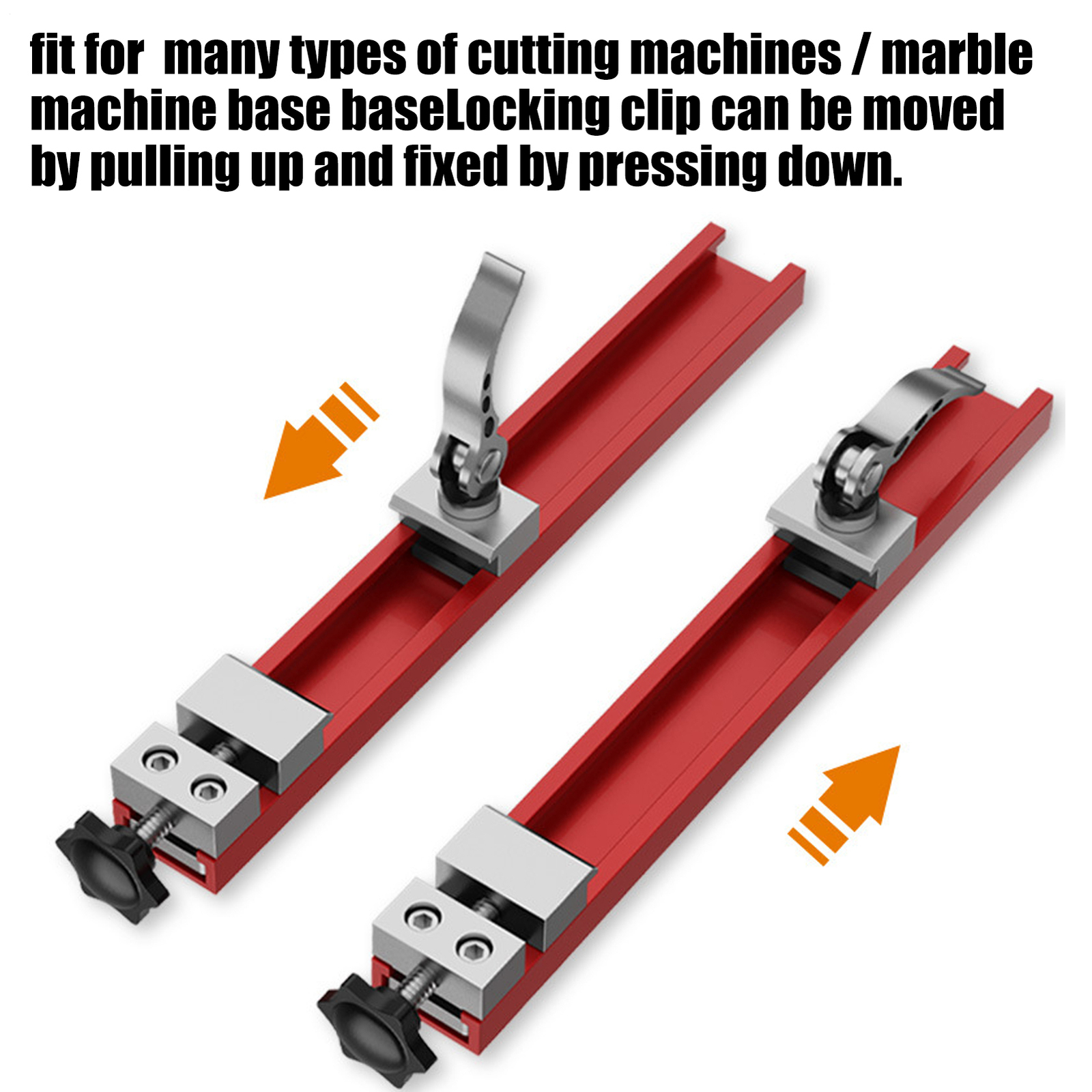 fit for many types of cutting machines / marble machine base baseLocking clip can be moved by pulling up and fixed by pressing down.