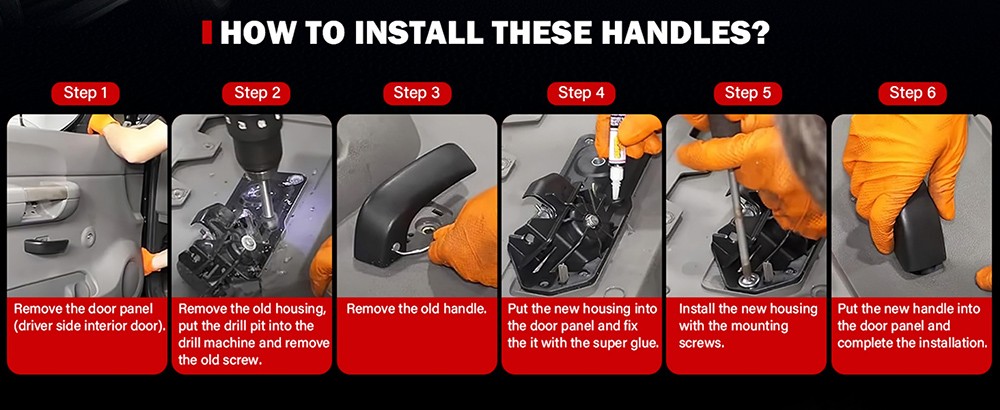 HOW TO INSTALL THESE HANDLES?

Step 1

Remove the door panel (driver side interior door).

Step 2

Remove the old housing, put the drill pit into the drill machine and remove the old screw.

Step 3

Remove the old handle.

Step 4

Put the new housing into the door panel and fix the it with the super glue.

Step 5

Install the new housing with the mounting screws.

Step 6

Put the new handle into the door panel and complete the installation.