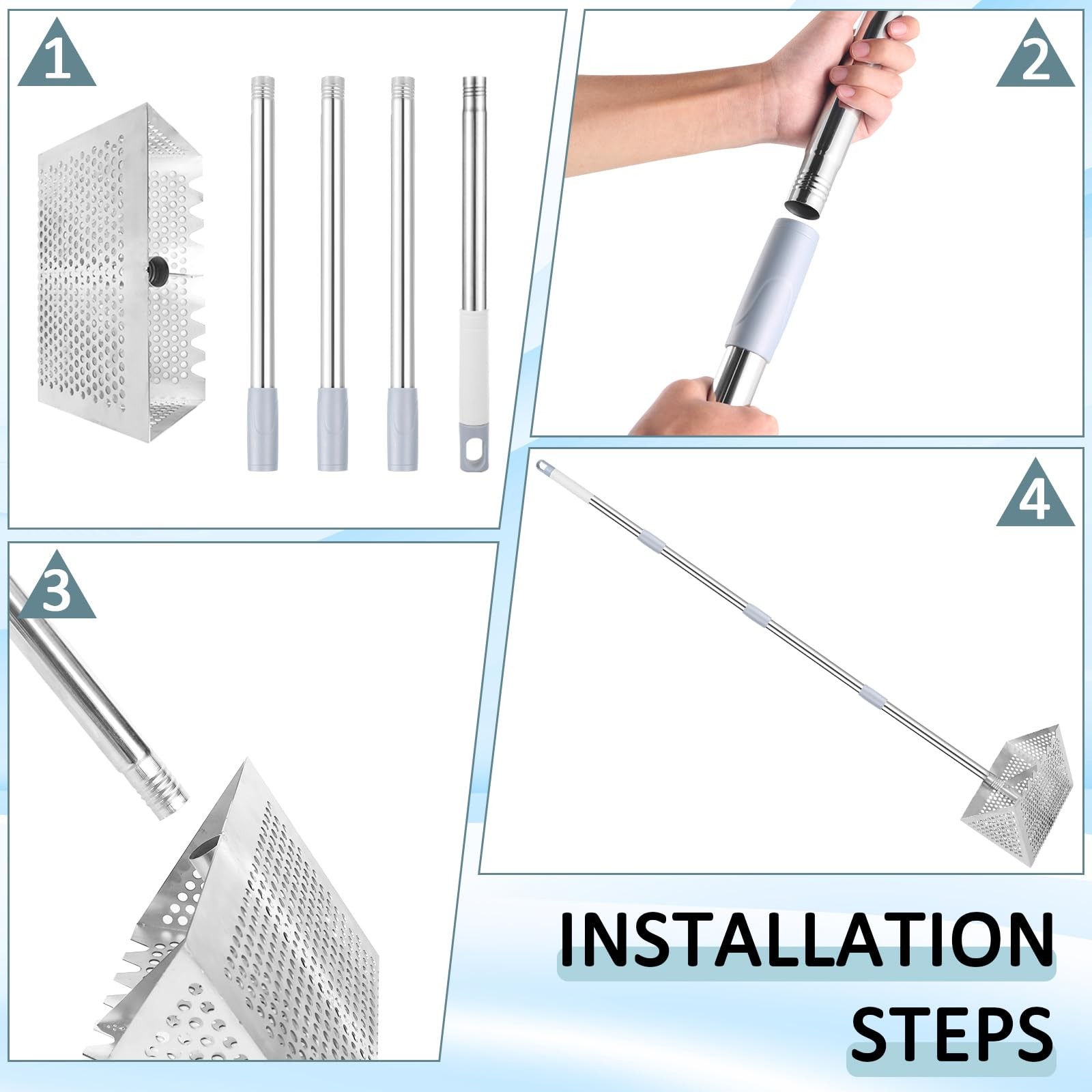 1

2

3

4

INSTALLATION STEPS