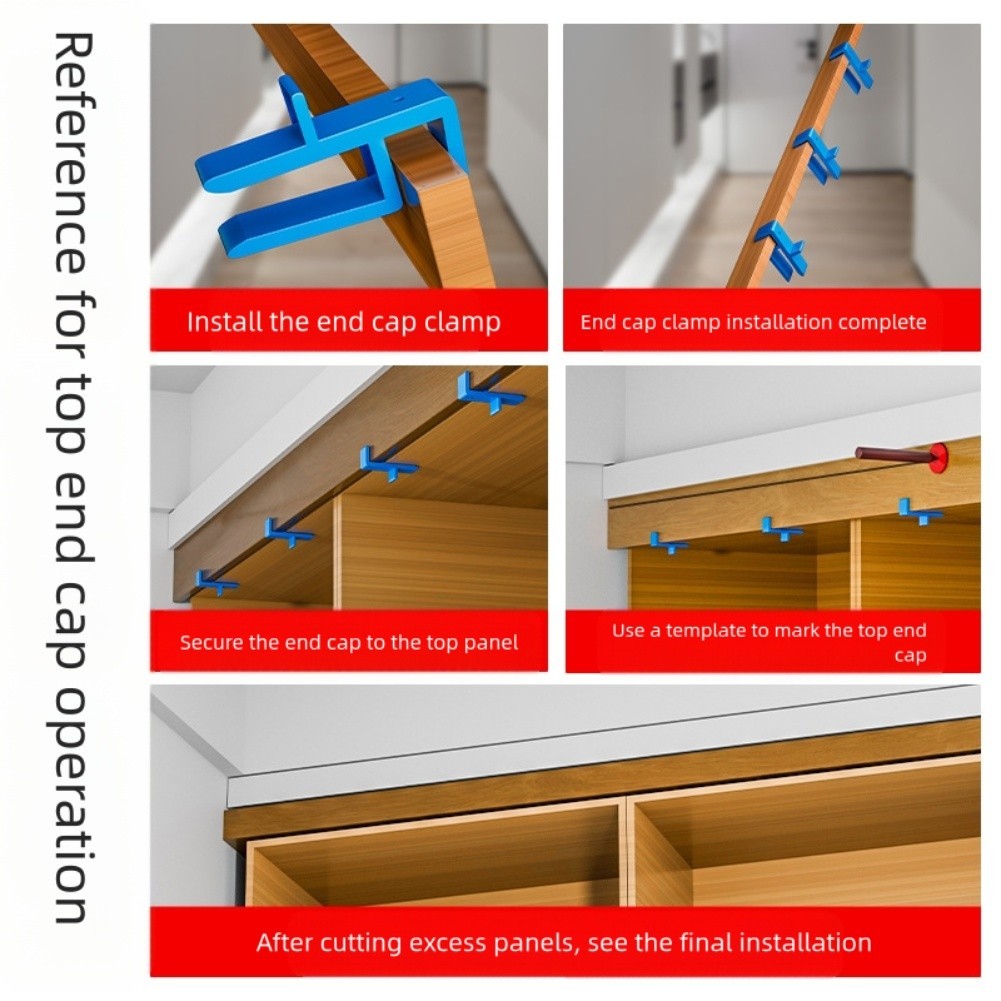 Reference for top end cap operation

Install the end cap clamp

End cap clamp installation complete

Secure the end cap to the top panel

Use a template to mark the top end cap

After cutting excess panels, see the final installation